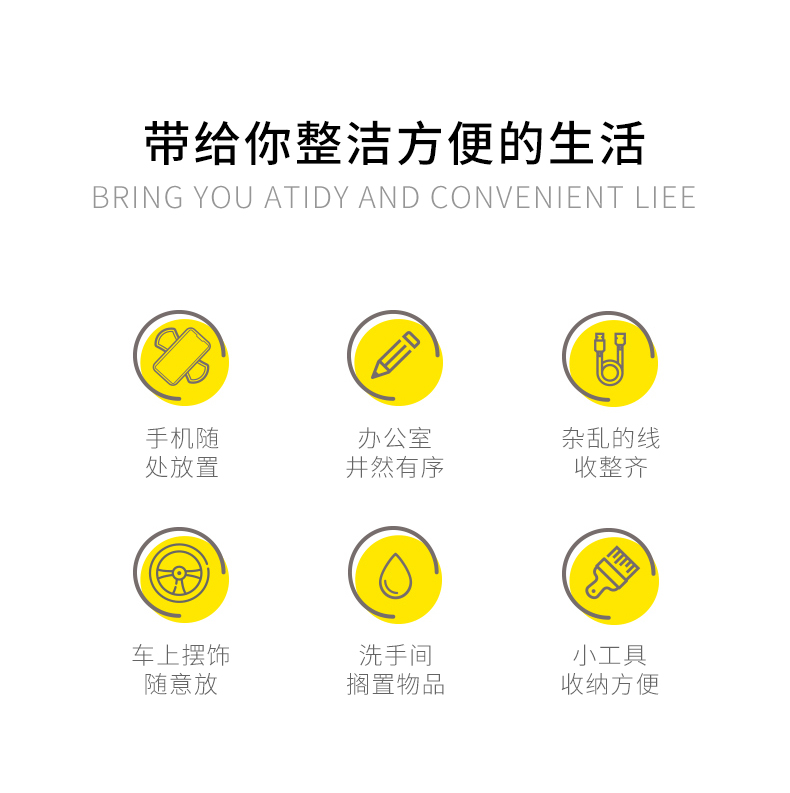 带给你整洁方便的生活

BRING YOU ATIDY AND CONVENIENT LIEE

手机随
处放置

办公室
井然有序

杂乱的线
收整齐

车上摆饰
随意放

洗手间
搁置物品

小工具
收纳方便