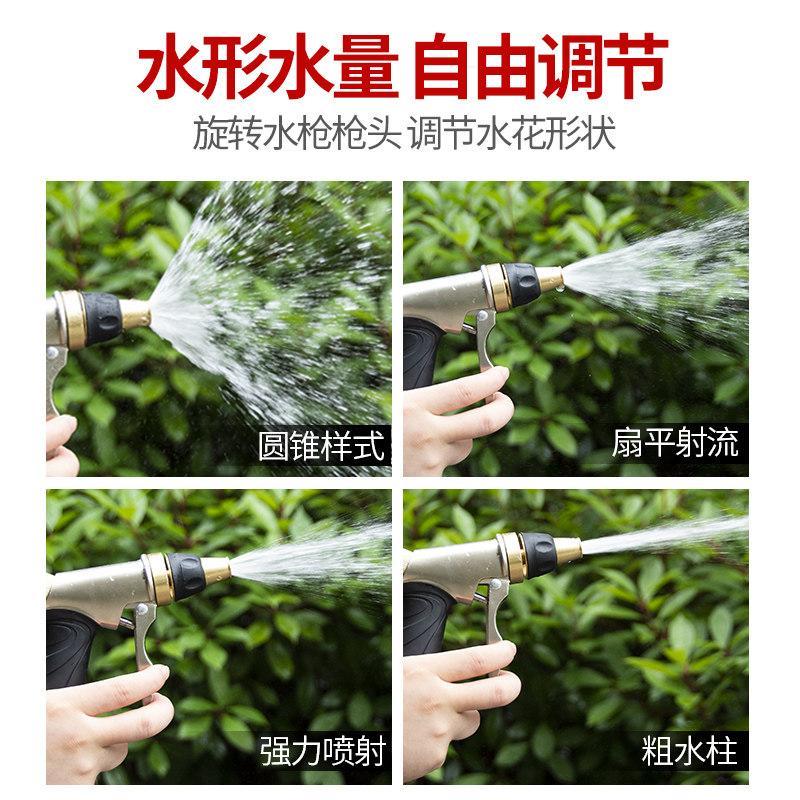 水形水量 自由调节
旋转水枪枪头 调节水花形状

圆锥样式

扇平射流

强力喷射

粗水柱