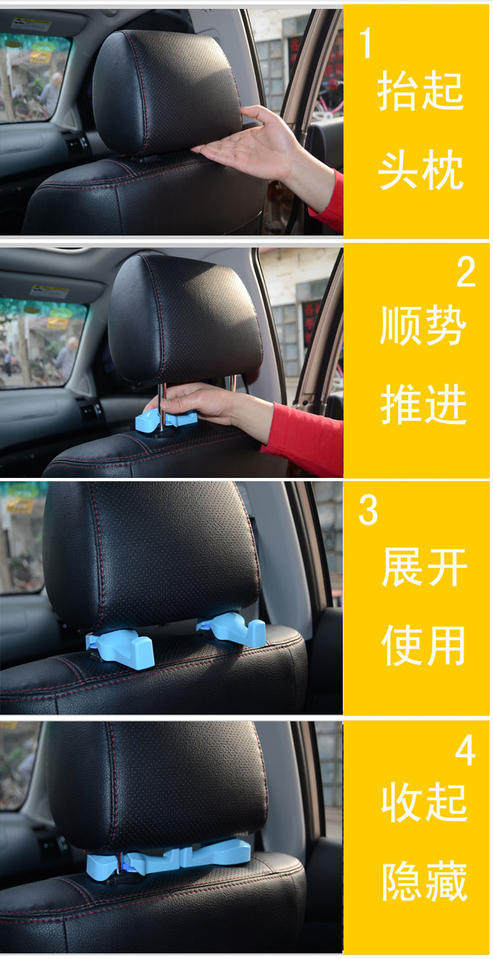 1
抬起
头枕

2
顺势
推进

3
展开
使用

4
收起
隐藏