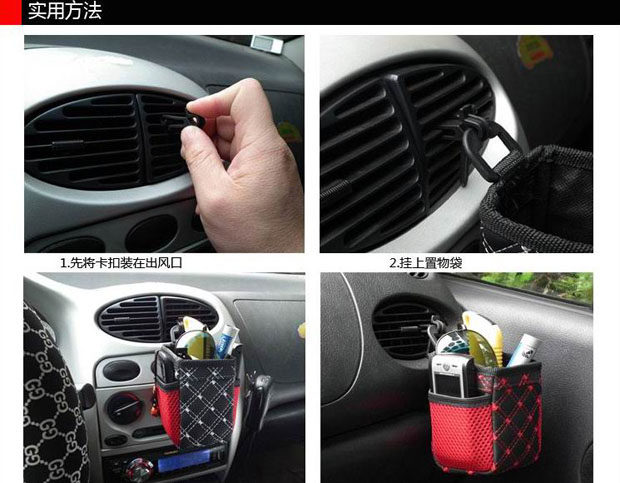 实用方法

1.先将卡扣装在出风口

2.挂上置物袋