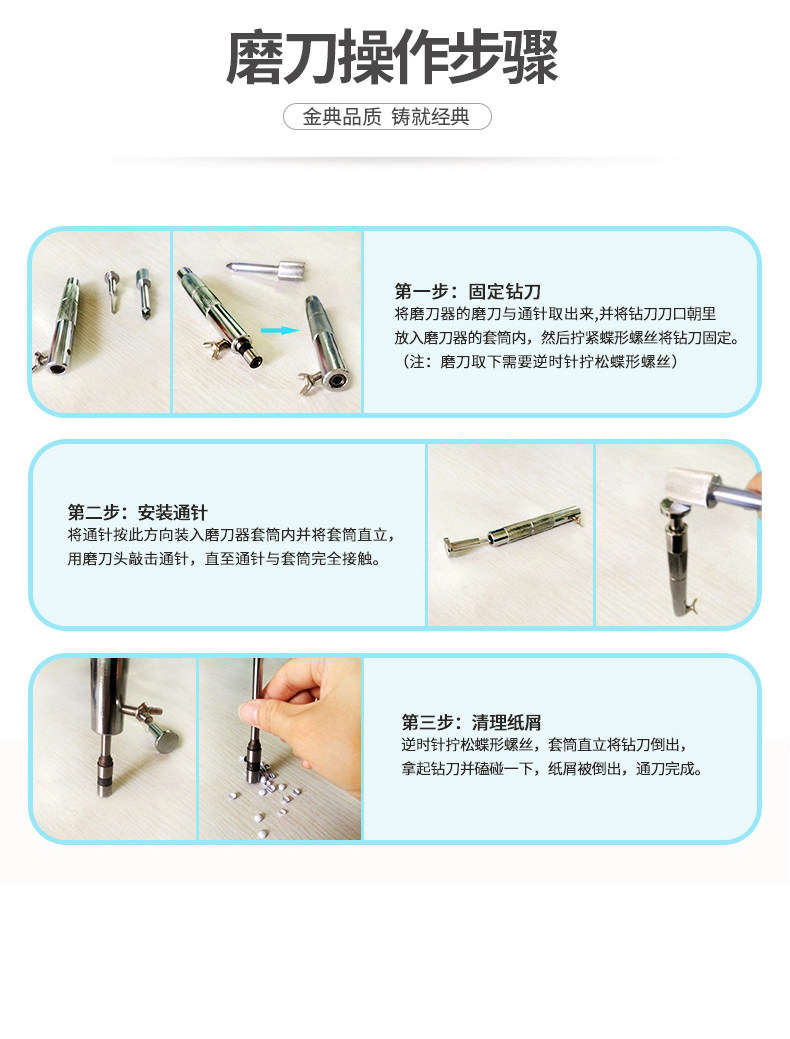 磨刀操作步骤

金典品质 铸就经典

第一步：固定钻刀
将磨刀器的磨刀与通针取出来,并将钻刀刀口朝里放入磨刀器的套筒内，然后拧紧蝶形螺丝将钻刀固定。（注：磨刀取下需要逆时针拧松蝶形螺丝）

第二步：安装通针
将通针按此方向装入磨刀器套筒内并将套筒直立，用磨刀头敲击通针，直至通针与套筒完全接触。

第三步：清理纸屑
逆时针拧松蝶形螺丝，套筒直立将钻刀倒出，拿起钻刀并磕碰一下，纸屑被倒出，通刀完成。