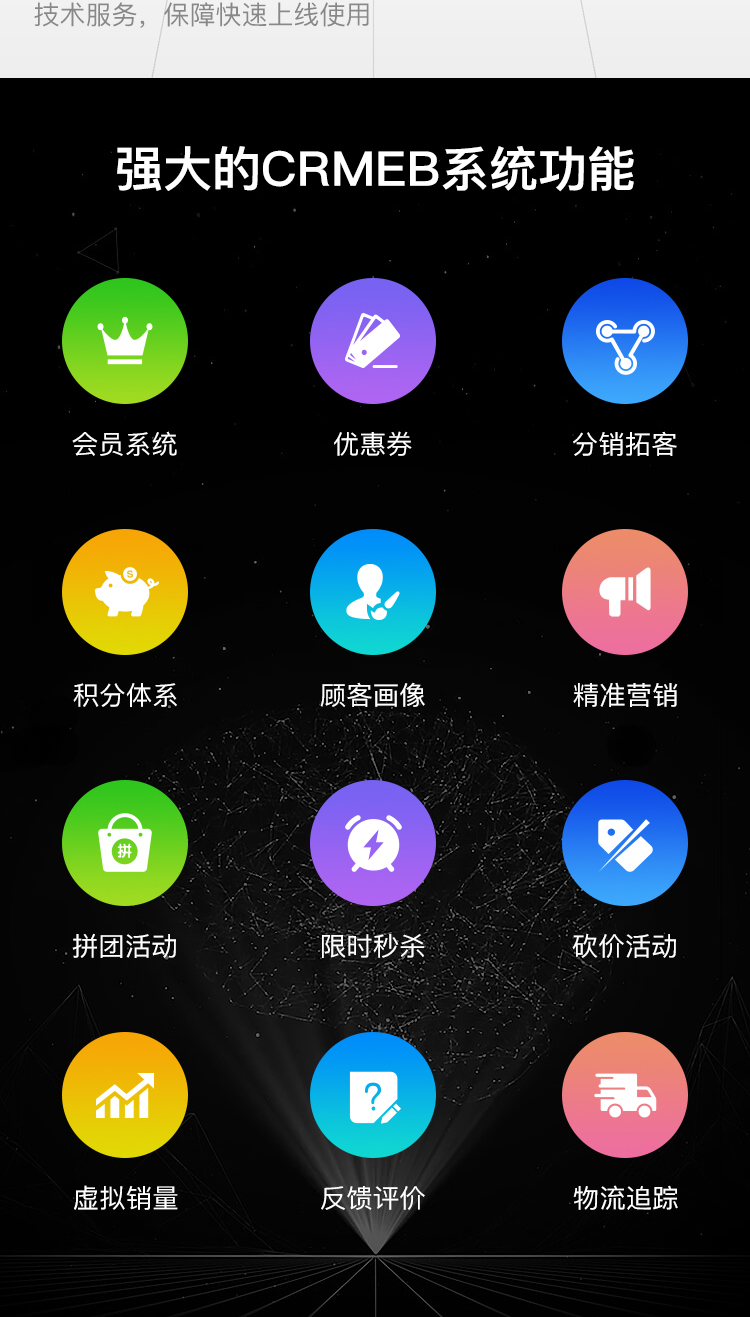 技术服务，保障快速上线使用

强大的CRMEB系统功能

会员系统

优惠券

分销拓客

积分体系

顾客画像

精准营销

拼团活动

限时秒杀

砍价活动

虚拟销量

反馈评价

物流追踪