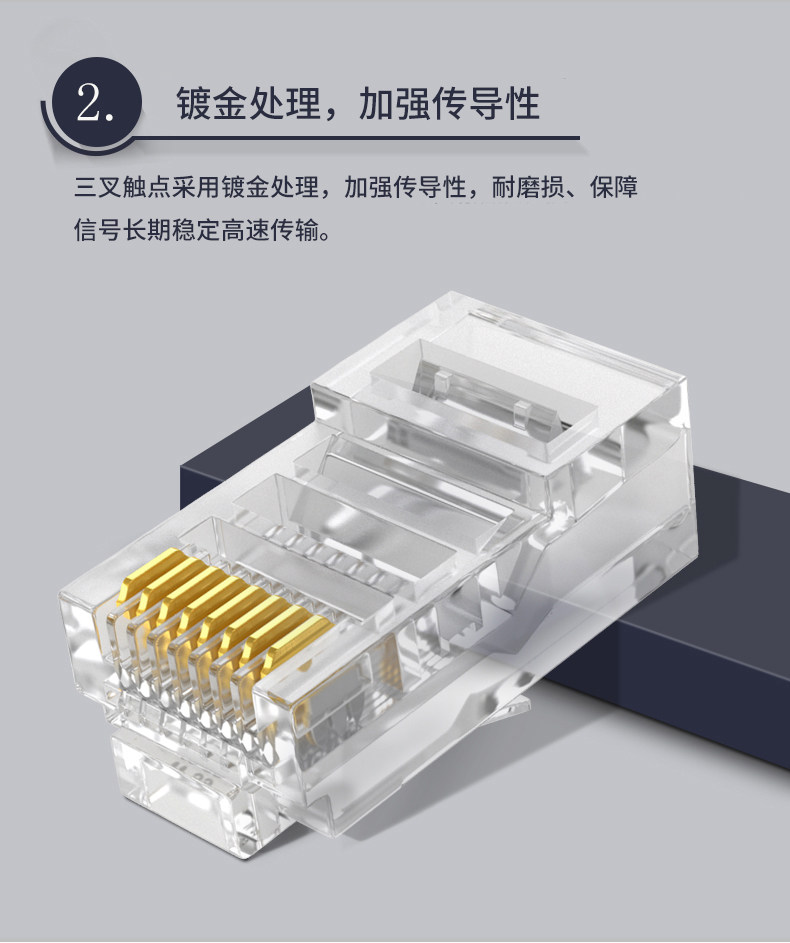 2. 镀金处理，加强传导性

三叉触点采用镀金处理，加强传导性，耐磨损、保障信号长期稳定高速传输。