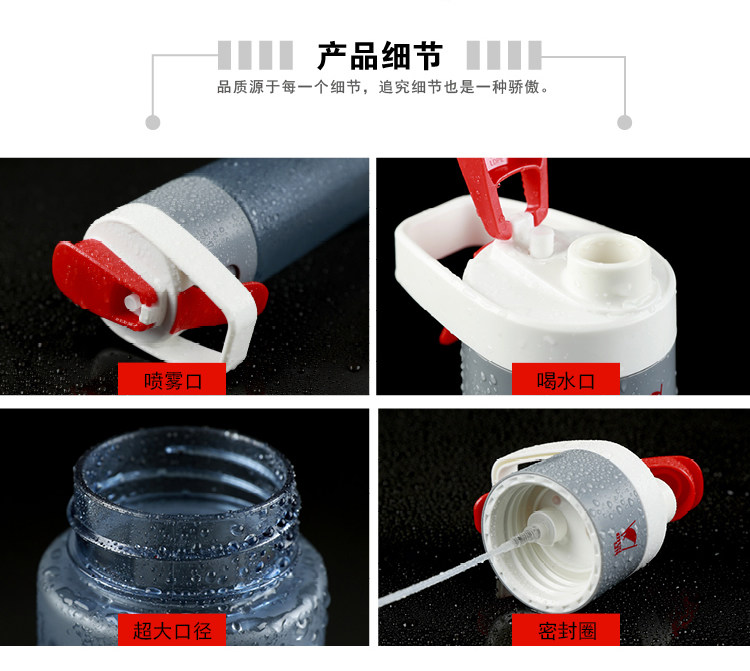 产品细节

品质源于每一个细节，追究细节也是一种骄傲。

喷雾口

喝水口

超大口径

密封圈