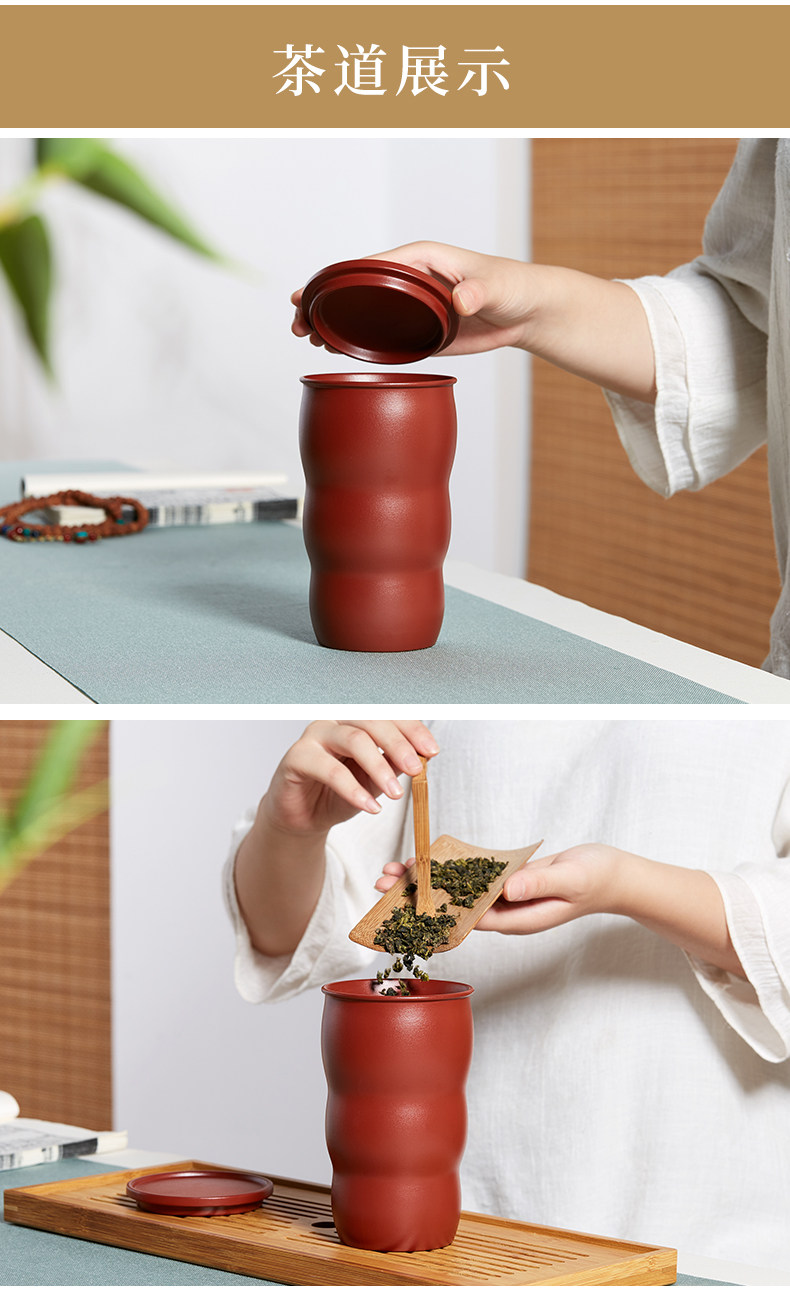 茶道展示