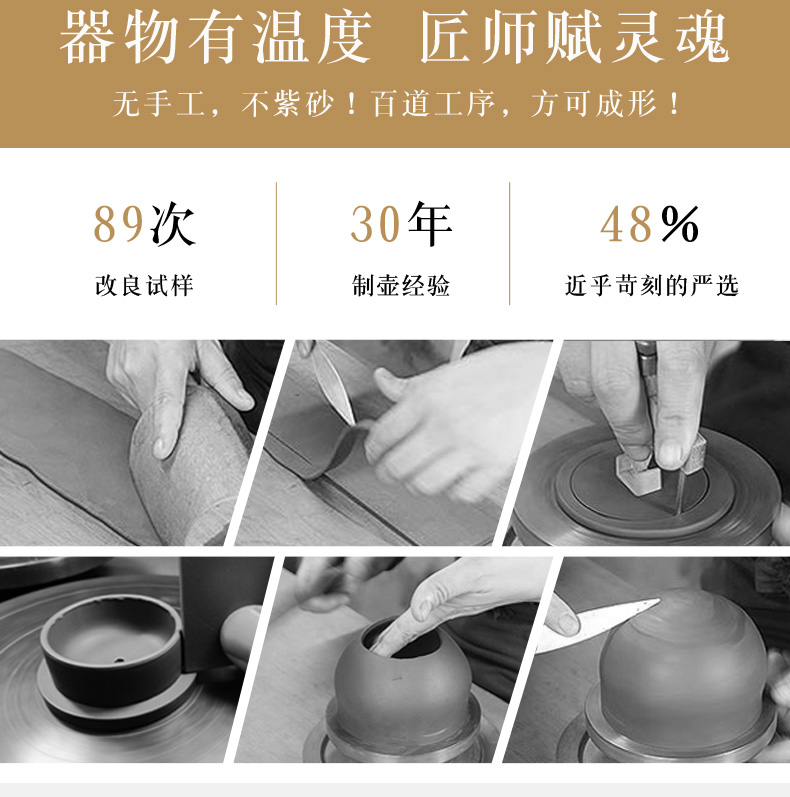 器物有温度 匠师赋灵魂

无手工，不紫砂！百道工序，方可成形！

89次
改良试样

30年
制壶经验

48%
近乎苛刻的严选