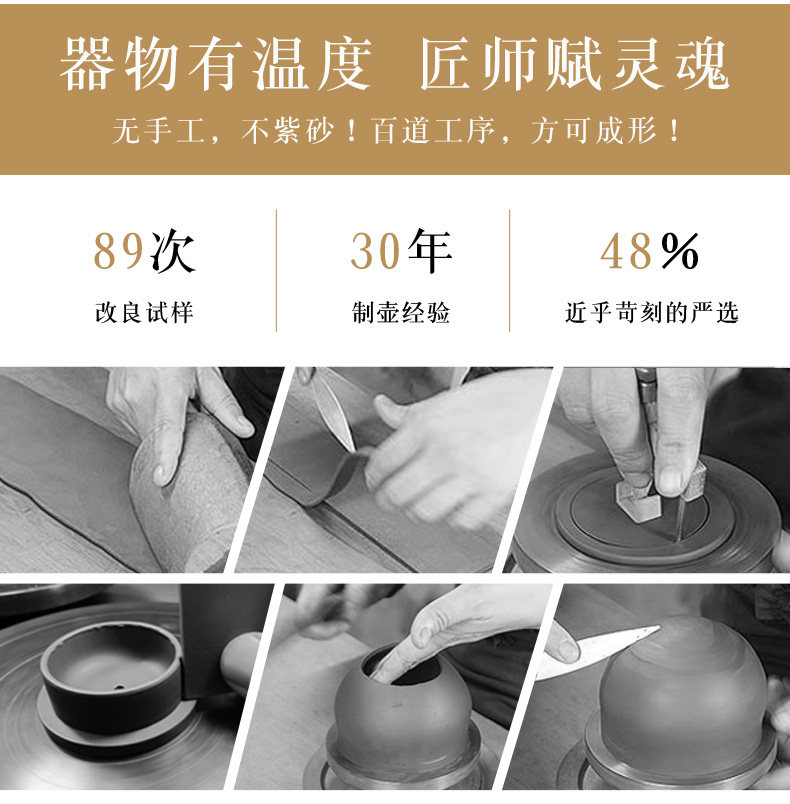 器物有温度 匠师赋灵魂

无手工，不紫砂！百道工序，方可成形！

89次
改良试样

30年
制壶经验

48%
近乎苛刻的严选