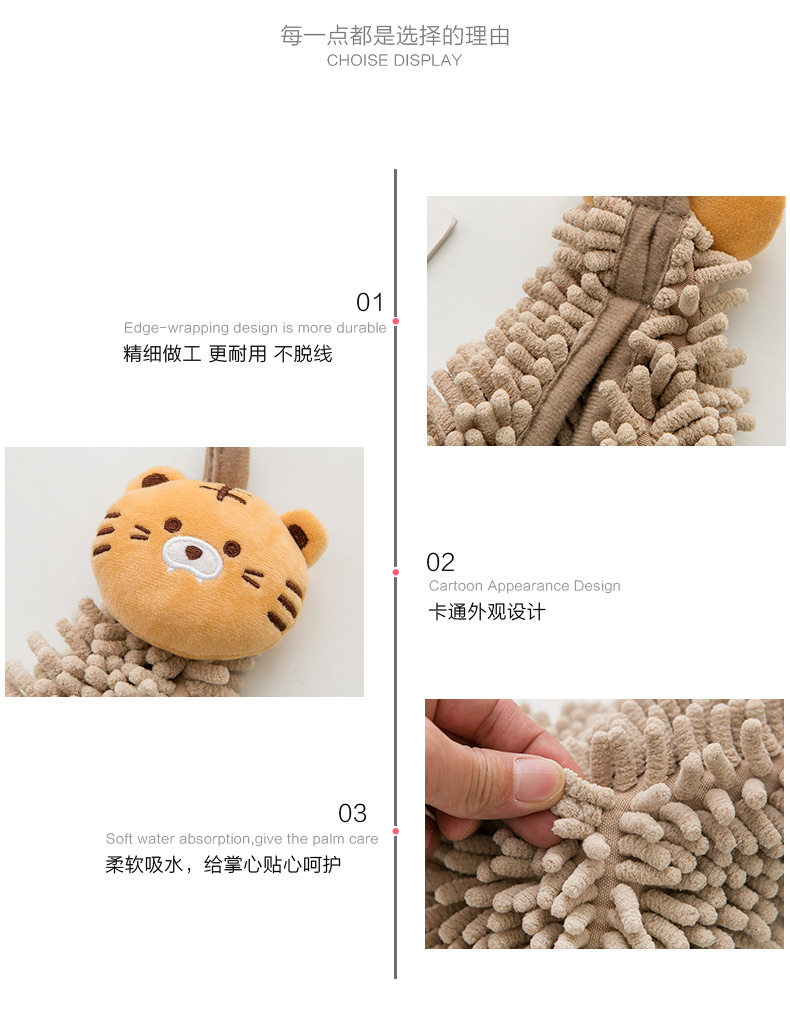 每一点都是选择的理由
CHOISE DISPLAY

01
Edge-wrapping design is more durable
精细做工 更耐用 不脱线

02
Cartoon Appearance Design
卡通外观设计

03
Soft water absorption,give the palm care
柔软吸水，给掌心贴心呵护