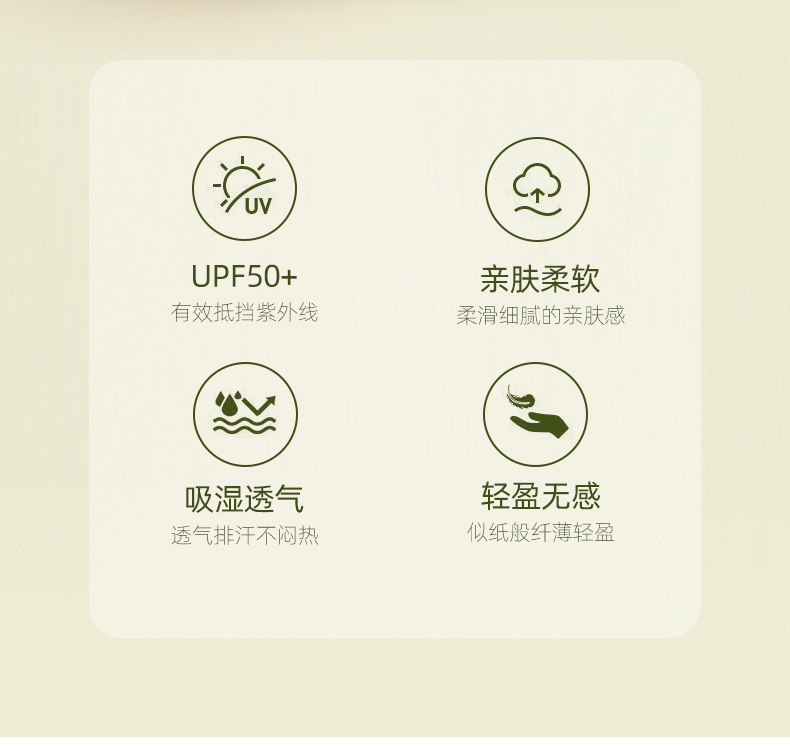 UV

UPF50+
有效抵挡紫外线

亲肤柔软
柔滑细腻的亲肤感

吸湿透气
透气排汗不闷热

轻盈无感
似纸般纤薄轻盈