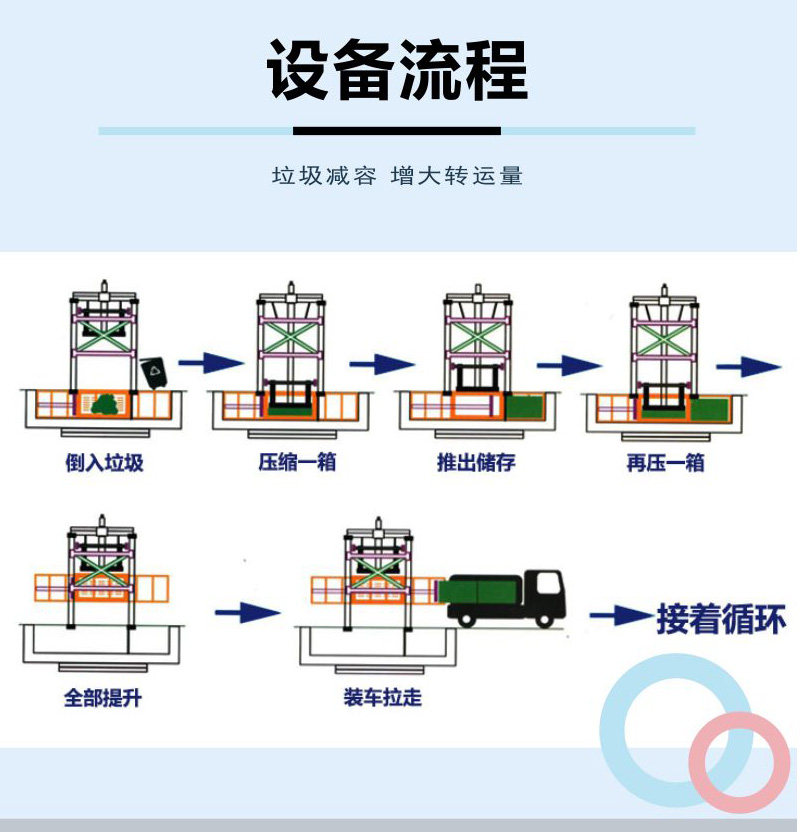 设备流程

垃圾减容 增大转运量

倒入垃圾

压缩一箱

推出储存

再压一箱

全部提升

装车拉走

接着循环