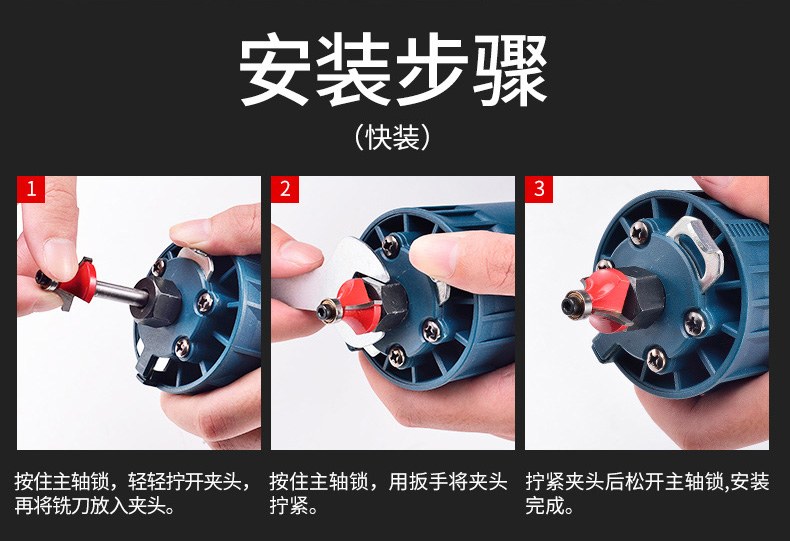 安装步骤

（快装）

1

按住主轴锁，轻轻拧开夹头，再将铣刀放入夹头。

2

按住主轴锁，用扳手将夹头拧紧。

3

拧紧夹头后松开主轴锁,安装完成。