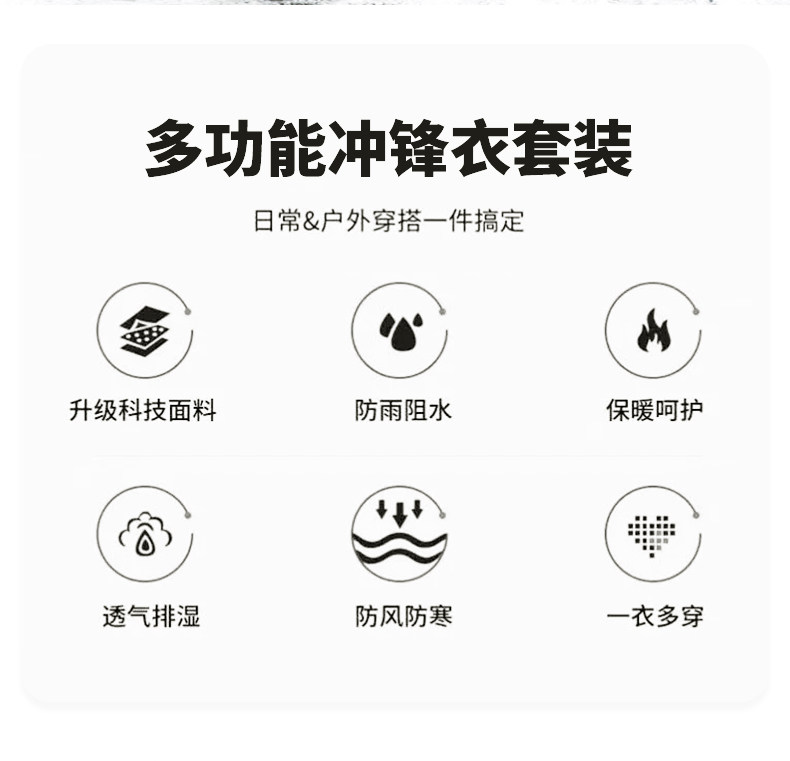 多功能冲锋衣套装

日常&户外穿搭一件搞定

升级科技面料

防雨阻水

保暖呵护

透气排湿

防风防寒

一衣多穿