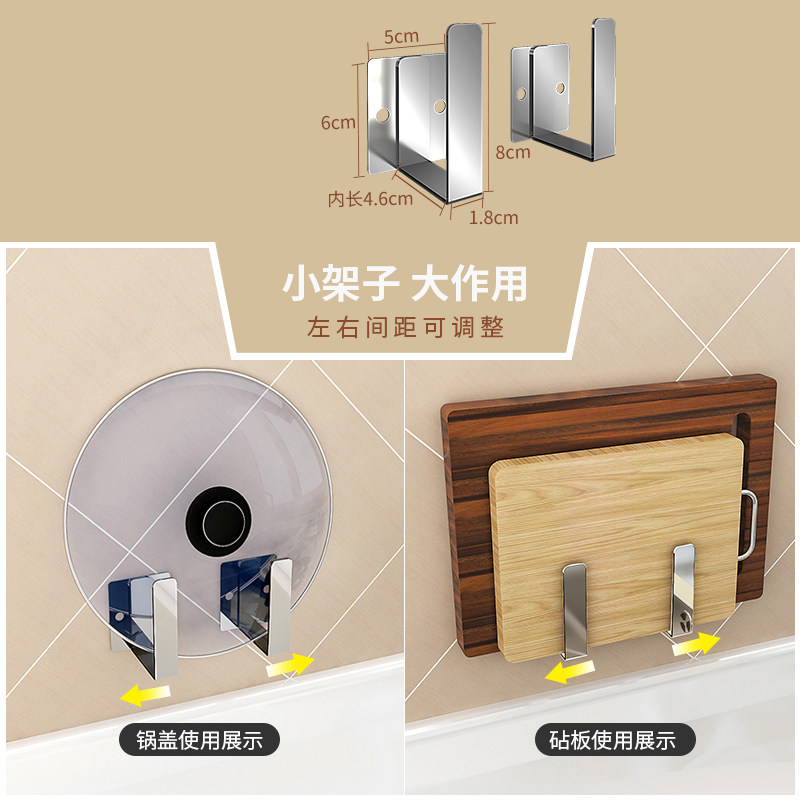 5cm
6cm
8cm
内长4.6cm
1.8cm

小架子 大作用
左右间距可调整

锅盖使用展示

砧板使用展示