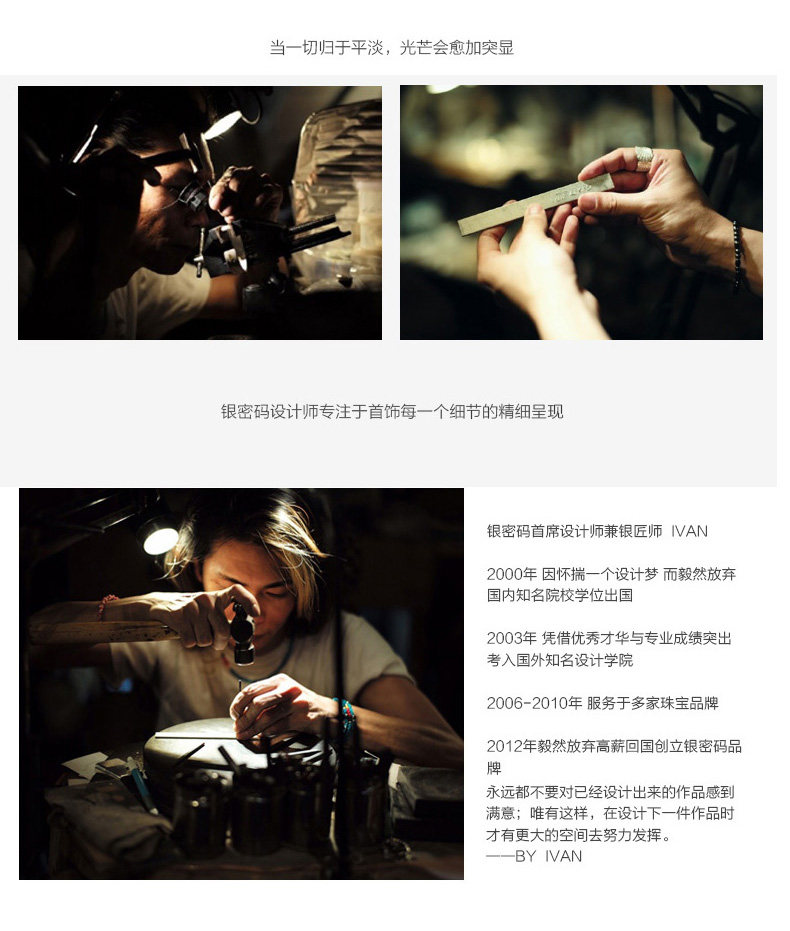 当一切归于平淡，光芒会愈加突显

银密码设计师专注于首饰每一个细节的精细呈现

银密码首席设计师兼银匠师 IVAN

2000年 因怀揣一个设计梦 而毅然放弃国内知名院校学位出国

2003年 凭借优秀才华与专业成绩突出考入国外知名设计学院

2006-2010年 服务于多家珠宝品牌

2012年毅然放弃高薪回国创立银密码品牌
永远都不要对已经设计出来的作品感到满意；唯有这样，在设计下一件作品时才有更大的空间去努力发挥。
——BY IVAN