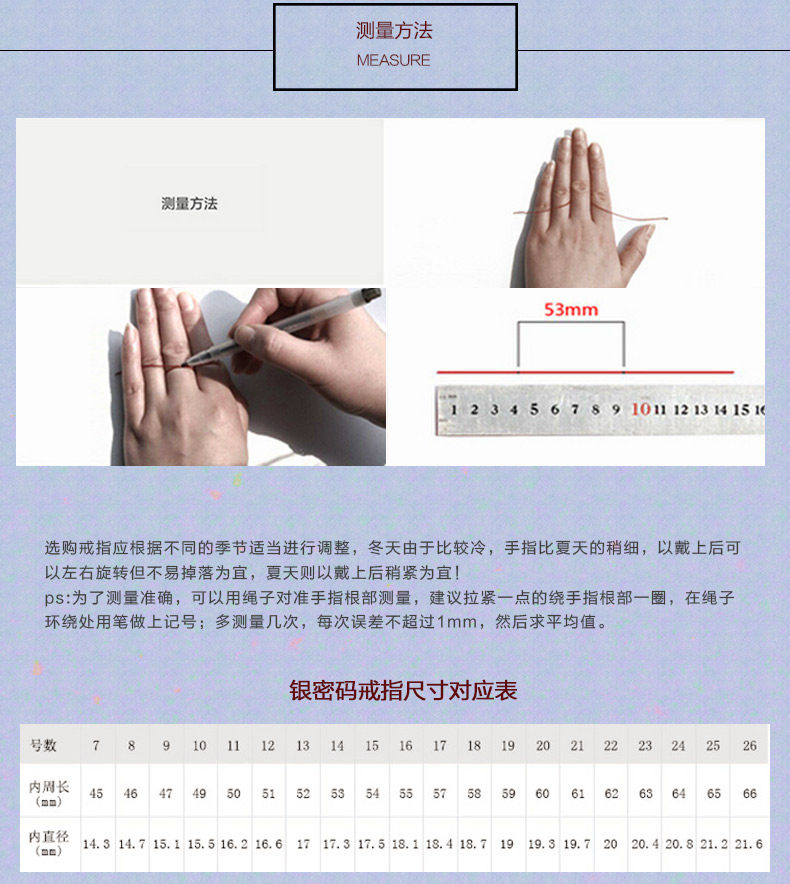 测量方法
MEASURE

测量方法

53mm

1 2 3 4 5 6 7 8 9 10 11 12 13 14 15 16

选购戒指应根据不同的季节适当进行调整，冬天由于比较冷，手指比夏天的稍细，以戴上后可以左右旋转但不易掉落为宜，夏天则以戴上后稍紧为宜！
ps:为了测量准确，可以用绳子对准手指根部测量，建议拉紧一点的绕手指根部一圈，在绳子环绕处用笔做上记号；多测量几次，每次误差不超过1mm，然后求平均值。

银密码戒指尺寸对应表

| 号数 | 7 | 8 | 9 | 10 | 11 | 12 | 13 | 14 | 15 | 16 | 17 | 18 | 19 | 20 | 21 | 22 | 23 | 24 | 25 | 26 |
|---|---|---|---|---|---|---|---|---|---|---|---|---|---|---|---|---|---|---|---|---|
| 内周长 (mm) | 45 | 46 | 47 | 49 | 50 | 51 | 52 | 53 | 54 | 55 | 57 | 58 | 59 | 60 | 61 | 62 | 63 | 64 | 65 | 66 |
| 内直径 (mm) | 14.3 | 14.7 | 15.1 | 15.5 | 16.2 | 16.6 | 17 | 17.3 | 17.5 | 18.1 | 18.4 | 18.7 | 19 | 19.3 | 19.7 | 20 | 20.4 | 20.8 | 21.2 | 21.6 |