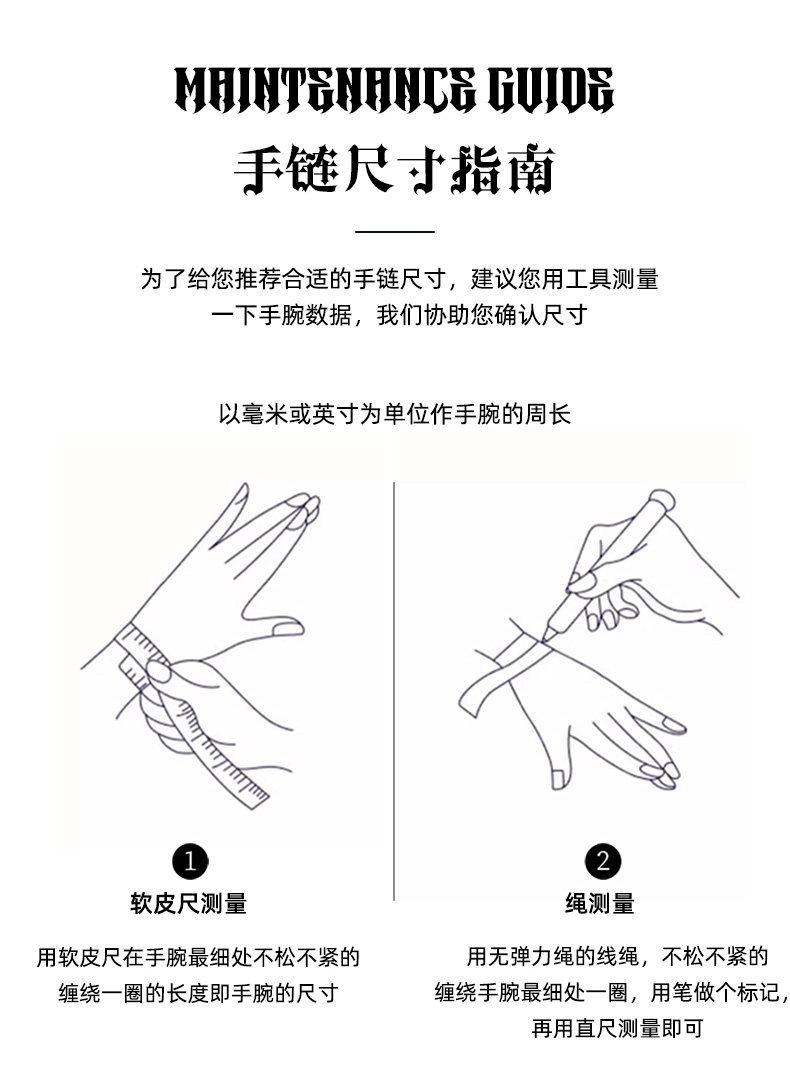 MAINTENANCE GUIDE

手链尺寸指南

为了给您推荐合适的手链尺寸，建议您用工具测量一下手腕数据，我们协助您确认尺寸

以毫米或英寸为单位作手腕的周长

1

软皮尺测量

用软皮尺在手腕最细处不松不紧的缠绕一圈的长度即手腕的尺寸

2

绳测量

用无弹力绳的线绳，不松不紧的缠绕手腕最细处一圈，用笔做个标记，再用直尺测量即可