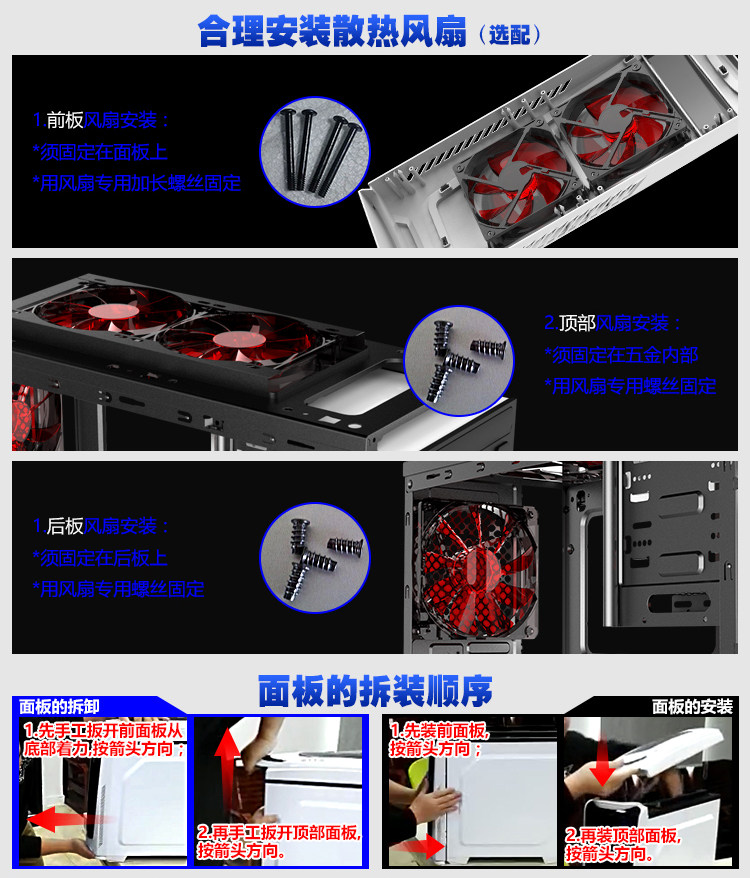 合理安装散热风扇（选配）

1.前板风扇安装：
*须固定在面板上
*用风扇专用加长螺丝固定

2.顶部风扇安装：
*须固定在五金内部
*用风扇专用螺丝固定

1.后板风扇安装：
*须固定在后板上
*用风扇专用螺丝固定

面板的拆装顺序

面板的拆卸

1.先手工扳开前面板从底部着力,按箭头方向；

2.再手工扳开顶部面板,按箭头方向。

面板的安装

1.先装前面板,按箭头方向；

2.再装顶部面板,按箭头方向。