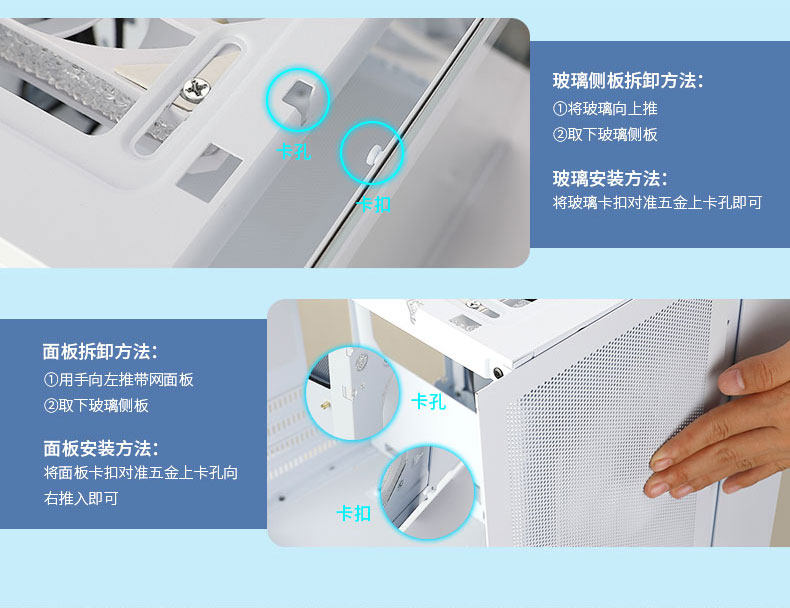 卡孔

卡扣

玻璃侧板拆卸方法：
①将玻璃向上推
②取下玻璃侧板

玻璃安装方法：
将玻璃卡扣对准五金上卡孔即可

面板拆卸方法：
①用手向左推带网面板
②取下玻璃侧板

面板安装方法：
将面板卡扣对准五金上卡孔向右推入即可

卡孔

卡扣