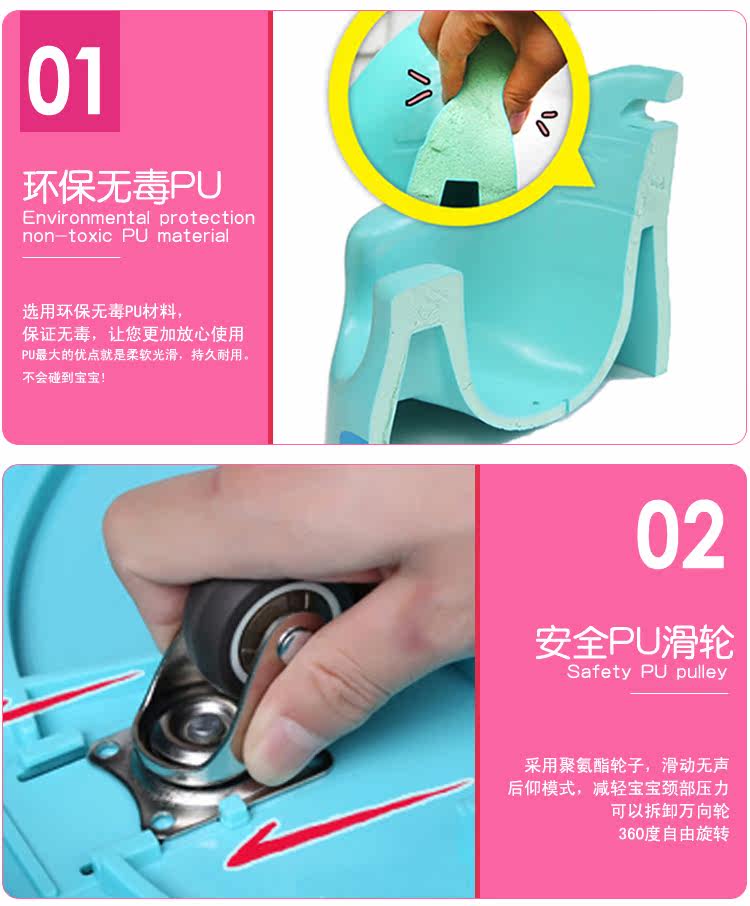 01

环保无毒PU
Environmental protection non-toxic PU material

选用环保无毒PU材料，
保证无毒，让您更加放心使用
PU最大的优点就是柔软光滑，持久耐用。
不会碰到宝宝！

02

安全PU滑轮
Safety PU pulley

采用聚氨酯轮子，滑动无声
后仰模式，减轻宝宝颈部压力
可以拆卸万向轮
360度自由旋转