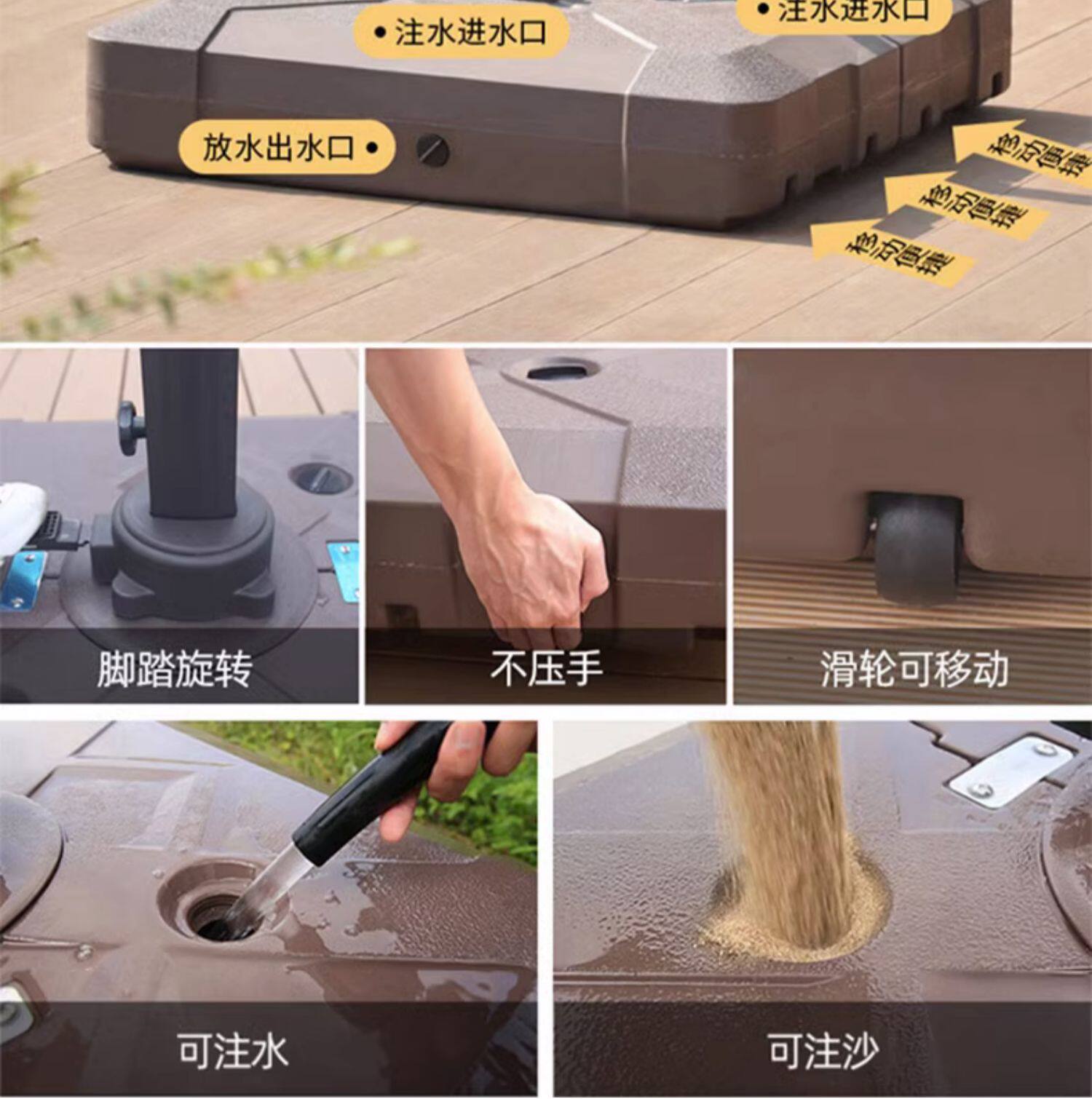 • 注水进水口

• 注水进水口

放水出水口 •

移动便捷

移动便捷

移动便捷

脚踏旋转

不压手

滑轮可移动

可注水

可注沙