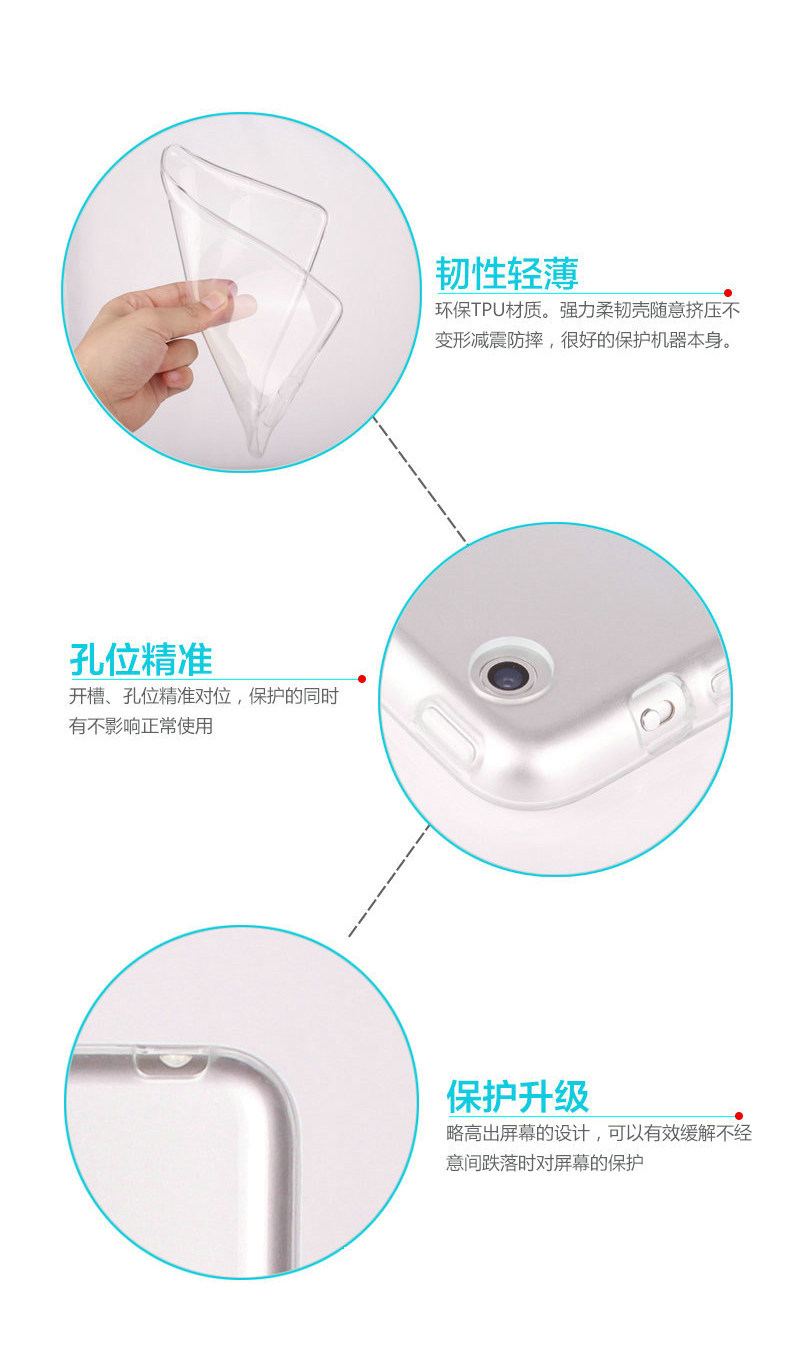 韧性轻薄
环保TPU材质。强力柔韧壳随意挤压不变形减震防摔，很好的保护机器本身。

孔位精准
开槽、孔位精准对位，保护的同时有不影响正常使用

保护升级
略高出屏幕的设计，可以有效缓解不经意间跌落时对屏幕的保护