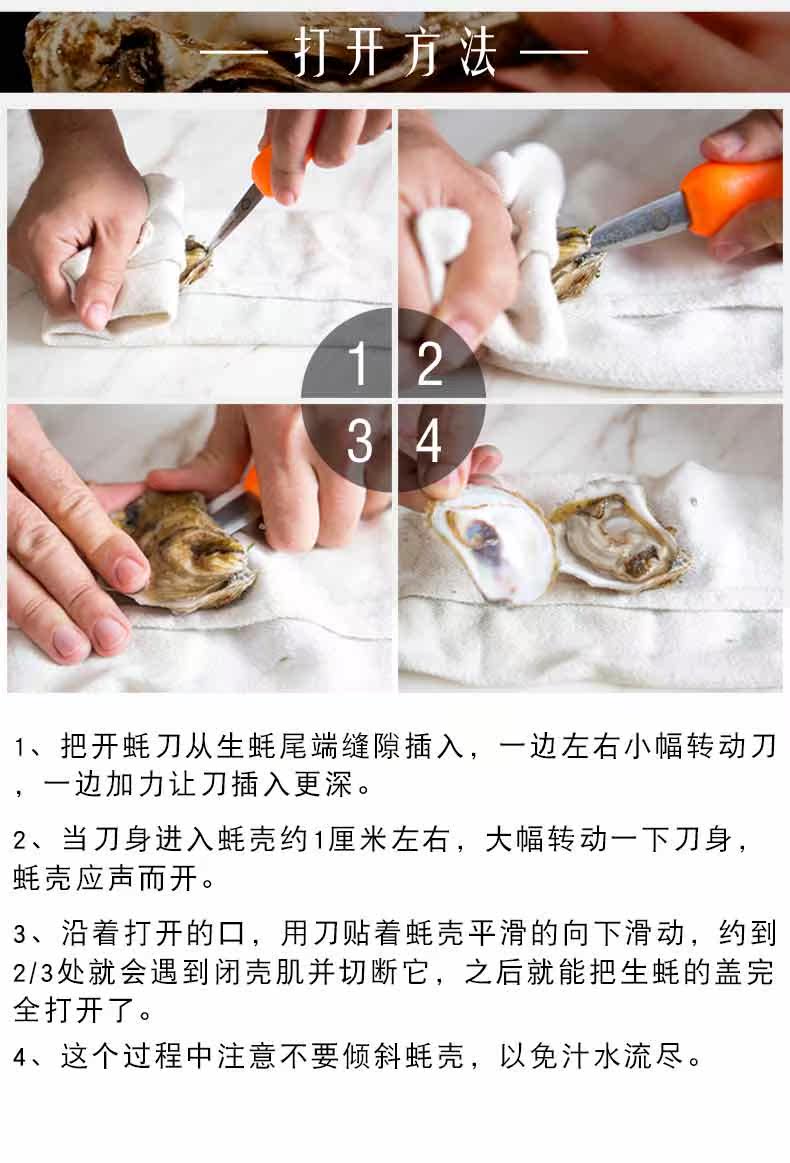 — 打开方法 —

1

2

3

4

1、把开蚝刀从生蚝尾端缝隙插入，一边左右小幅转动刀，一边加力让刀插入更深。

2、当刀身进入蚝壳约1厘米左右，大幅转动一下刀身，蚝壳应声而开。

3、沿着打开的口，用刀贴着蚝壳平滑的向下滑动，约到2/3处就会遇到闭壳肌并切断它，之后就能把生蚝的盖完全打开了。

4、这个过程中注意不要倾斜蚝壳，以免汁水流尽。