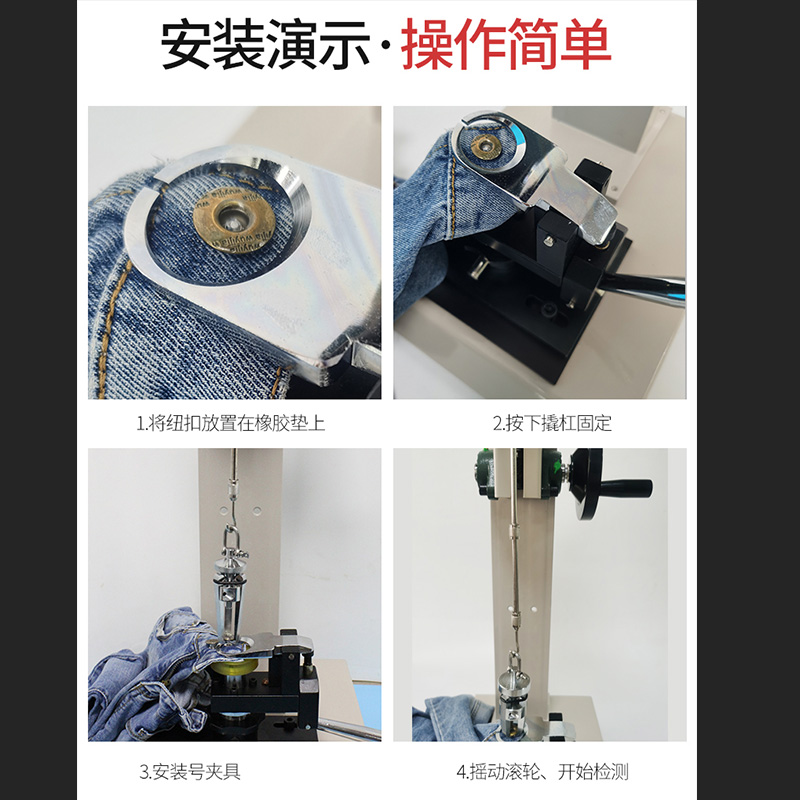 安装演示·操作简单

1.将纽扣放置在橡胶垫上

2.按下撬杠固定

3.安装号夹具

4.摇动滚轮、开始检测