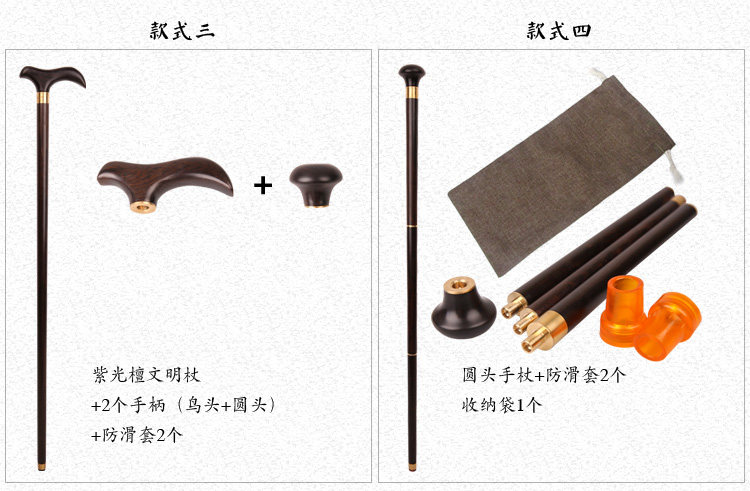 款式三

+

紫光檀文明杖
+2个手柄（鸟头+圆头）
+防滑套2个

款式四

圆头手杖+防滑套2个
收纳袋1个