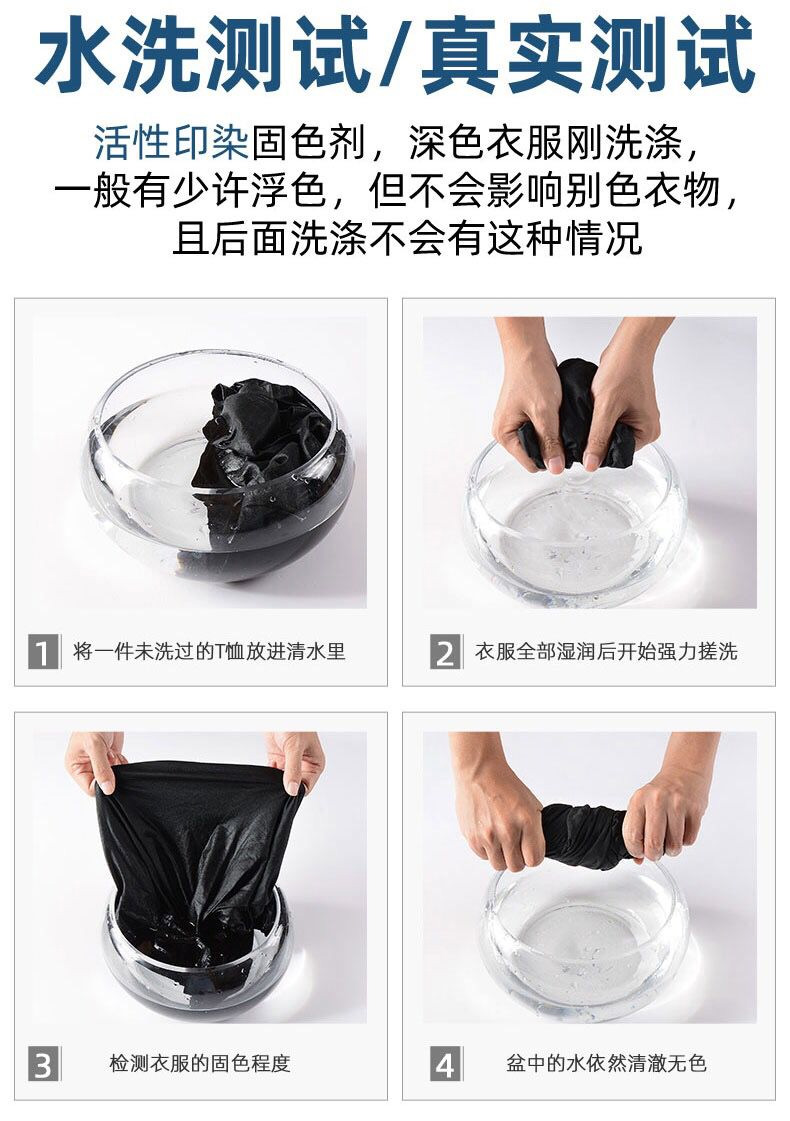 水洗测试/真实测试

活性印染固色剂，深色衣服刚洗涤，一般有少许浮色，但不会影响别色衣物，且后面洗涤不会有这种情况

1 将一件未洗过的T恤放进清水里

2 衣服全部湿润后开始强力搓洗

3 检测衣服的固色程度

4 盆中的水依然清澈无色