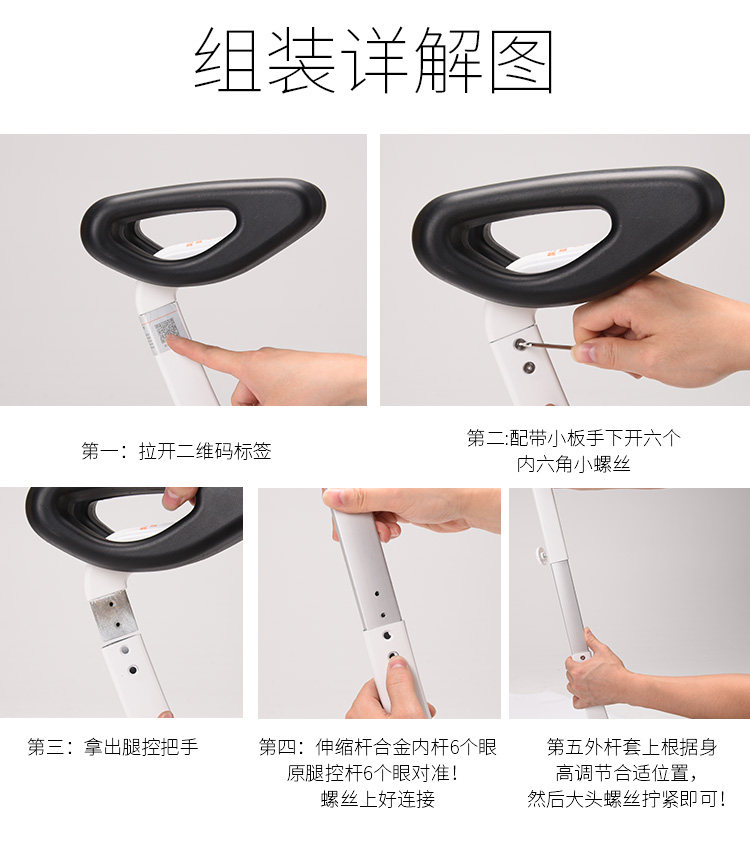 组装详解图

第一：拉开二维码标签

第二:配带小板手下开六个内六角小螺丝

第三：拿出腿控把手

第四：伸缩杆合金内杆6个眼原腿控杆6个眼对准！螺丝上好连接

第五外杆套上根据身高调节合适位置，然后大头螺丝拧紧即可！