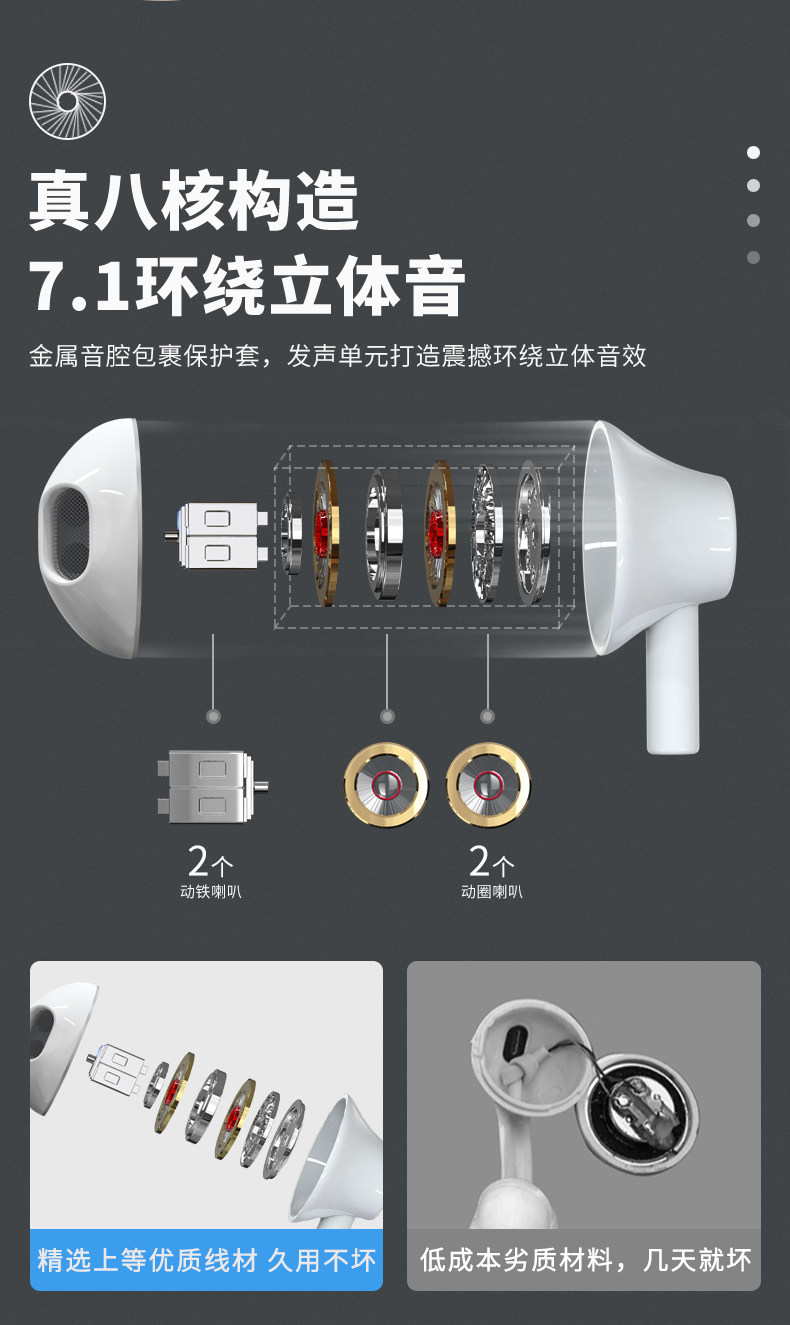 真八核构造
7.1环绕立体音

金属音腔包裹保护套，发声单元打造震撼环绕立体音效

2个
动铁喇叭

2个
动圈喇叭

精选上等优质线材 久用不坏

低成本劣质材料，几天就坏