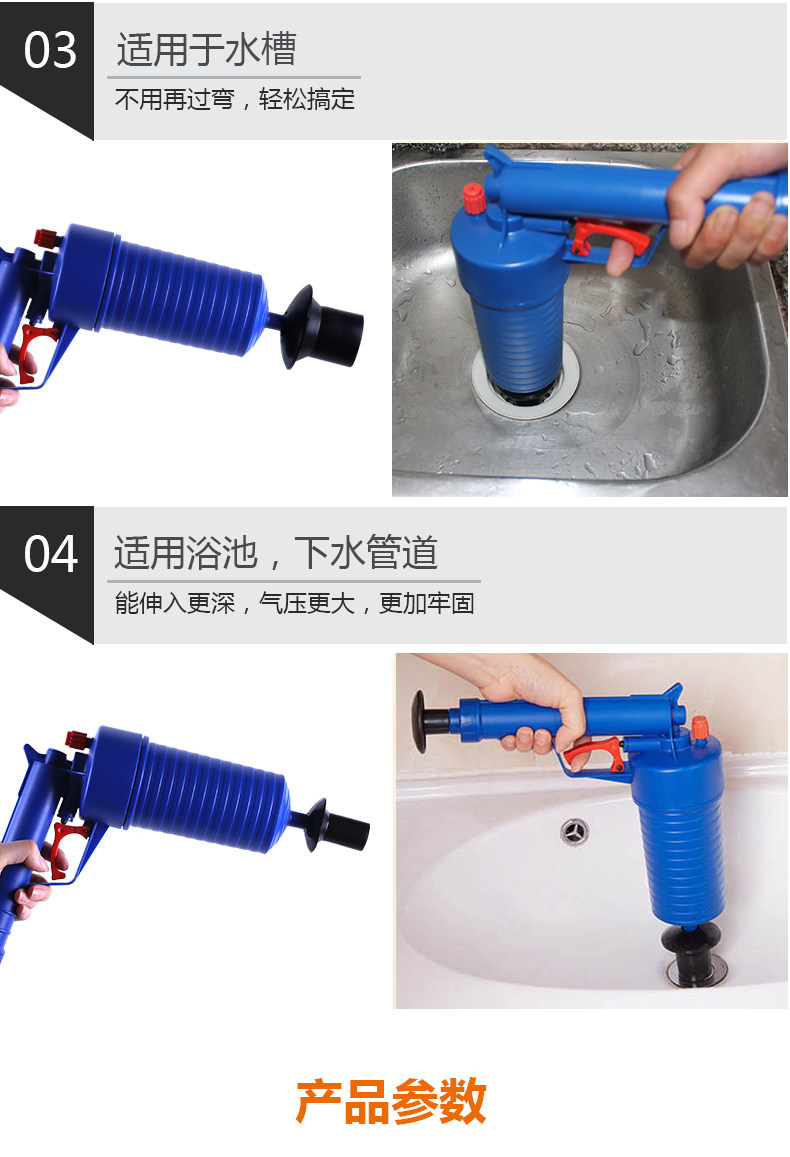 03
适用于水槽
不用再过弯，轻松搞定

04
适用浴池，下水管道
能伸入更深，气压更大，更加牢固

产品参数