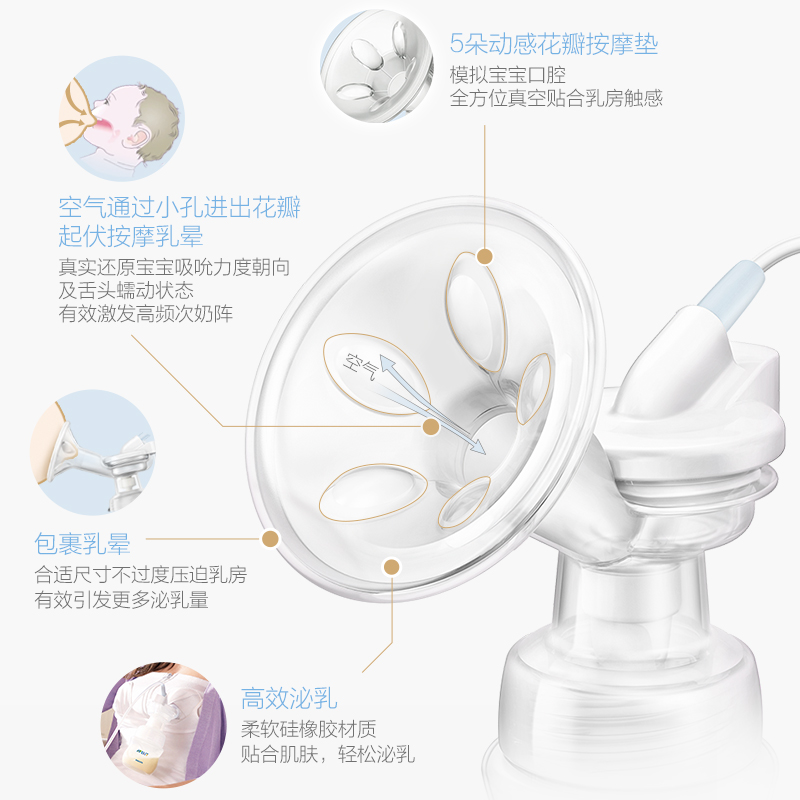 5朵动感花瓣按摩垫
模拟宝宝口腔
全方位真空贴合乳房触感

空气通过小孔进出花瓣
起伏按摩乳晕
真实还原宝宝吸吮力度朝向
及舌头蠕动状态
有效激发高频次奶阵

空气

包裹乳晕
合适尺寸不过度压迫乳房
有效引发更多泌乳量

高效泌乳
柔软硅橡胶材质
贴合肌肤，轻松泌乳