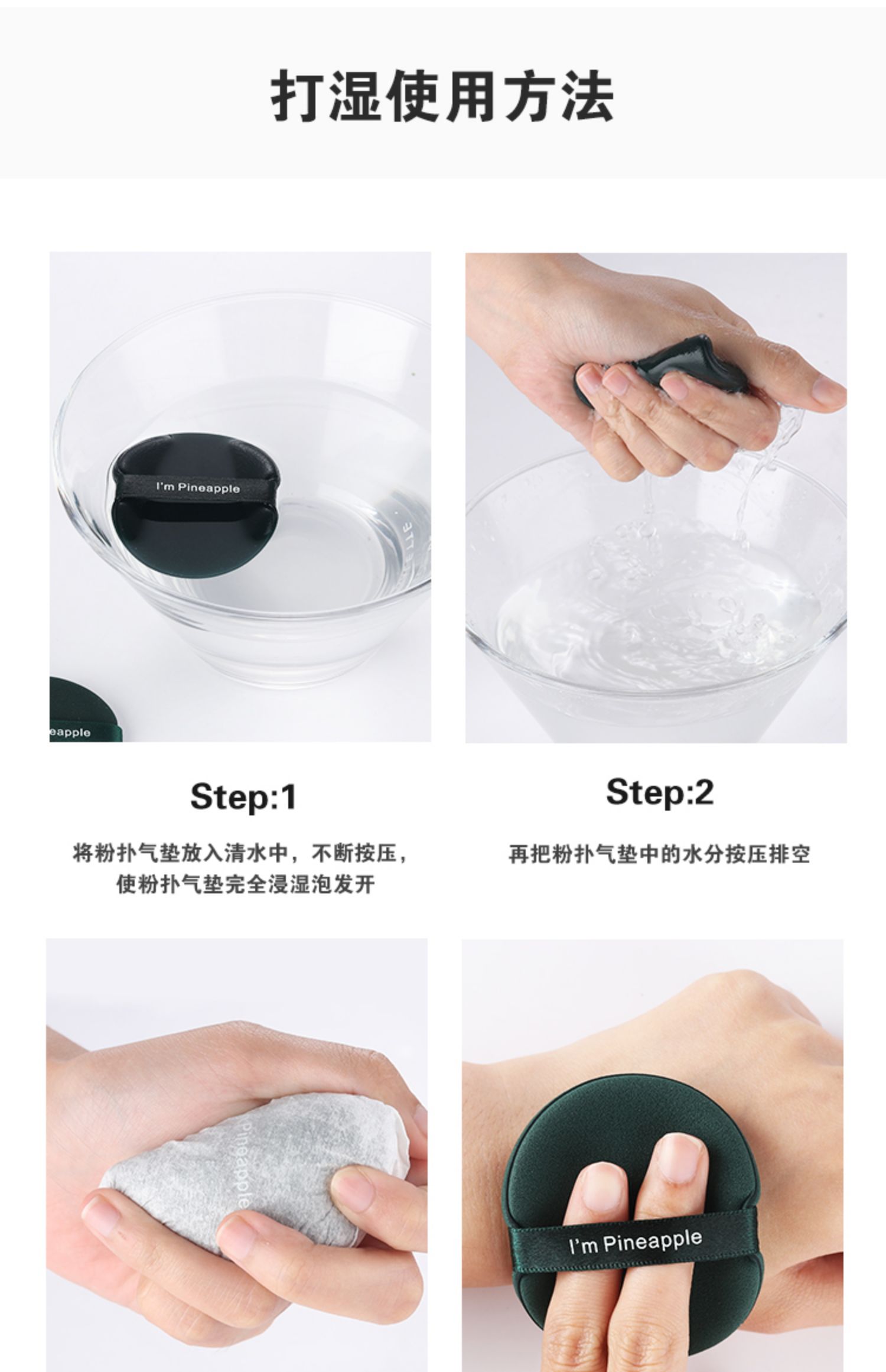 打湿使用方法

I'm Pineapple

eapple

Step:1

将粉扑气垫放入清水中，不断按压，使粉扑气垫完全浸湿泡发开

Step:2

再把粉扑气垫中的水分按压排空

Pineapple

I'm Pineapple