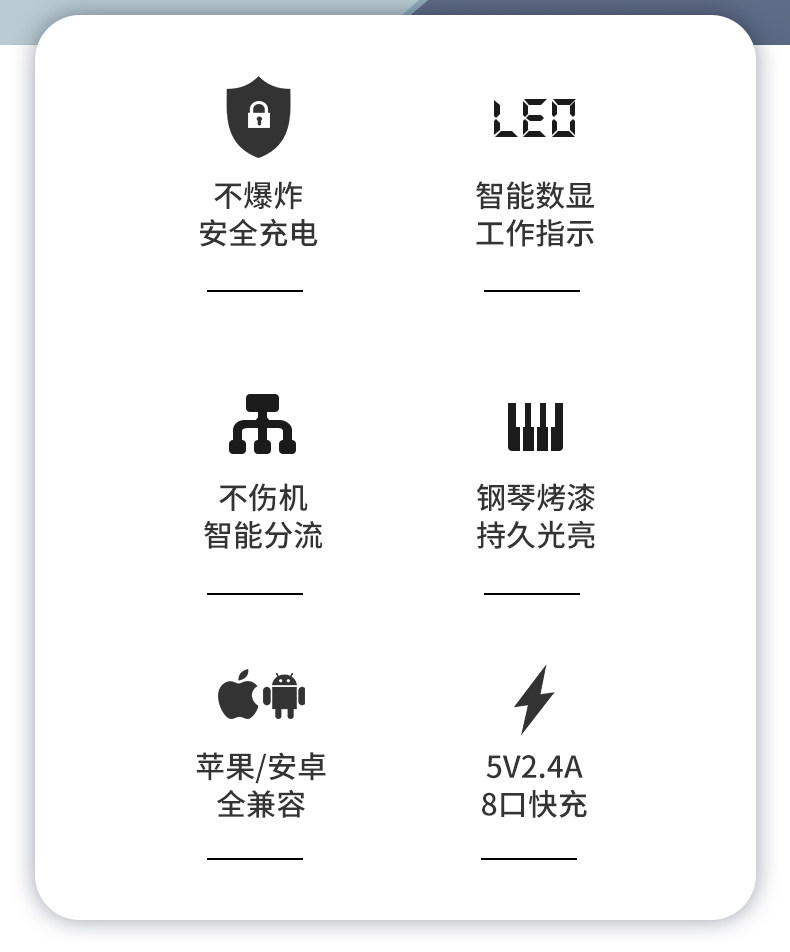 不爆炸
安全充电

LED
智能数显
工作指示

不伤机
智能分流

钢琴烤漆
持久光亮

苹果/安卓
全兼容

5V2.4A
8口快充