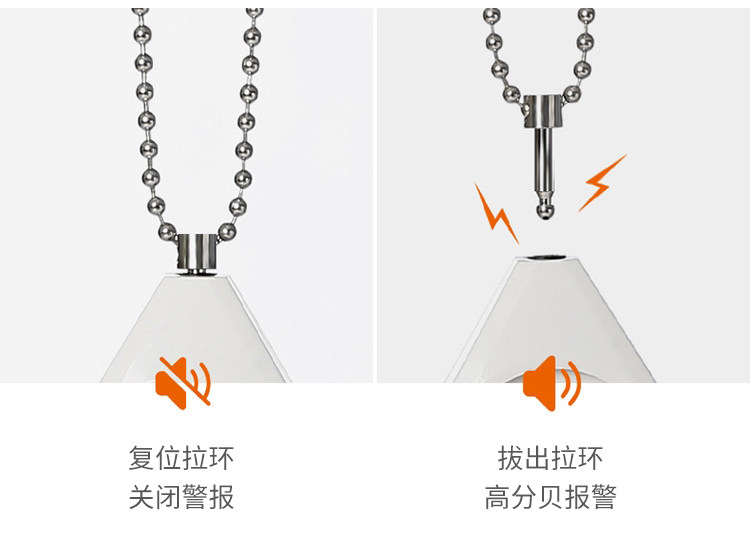 复位拉环
关闭警报

拔出拉环
高分贝报警