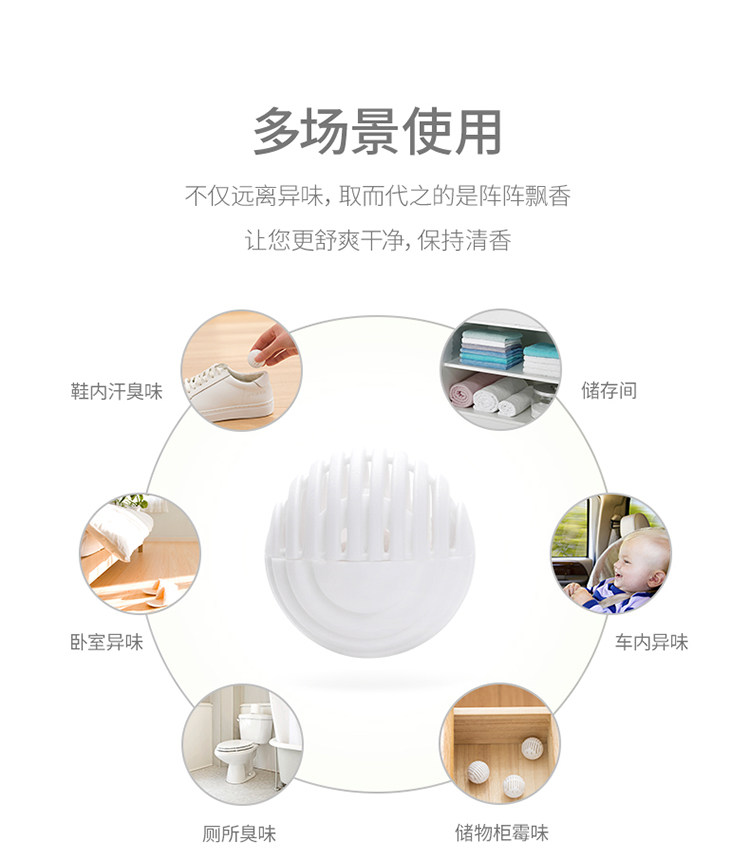 多场景使用

不仅远离异味，取而代之的是阵阵飘香

让您更舒爽干净，保持清香

鞋内汗臭味

储存间

卧室异味

车内异味

厕所臭味

储物柜霉味