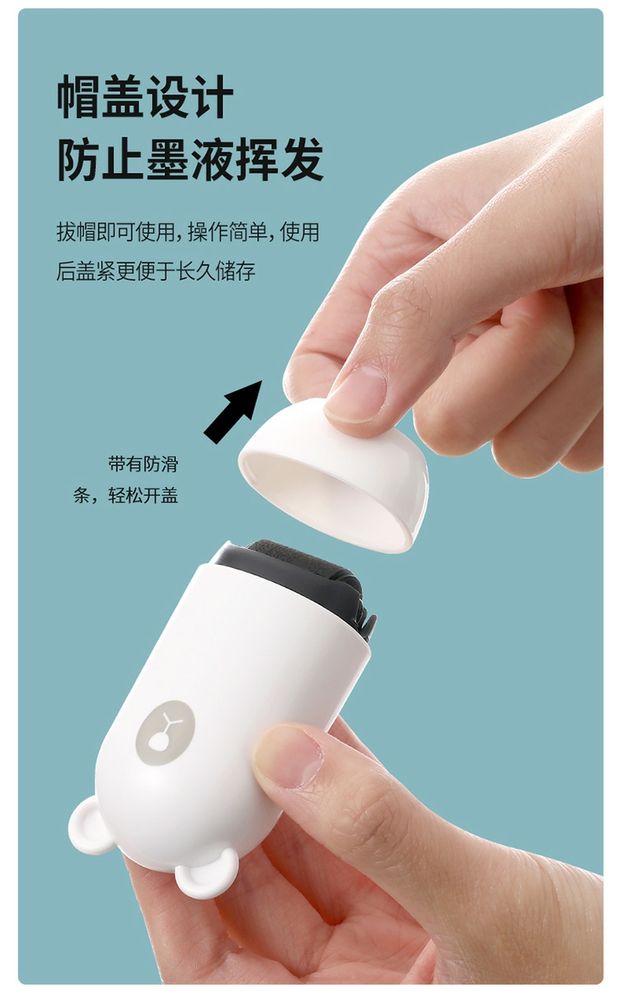 帽盖设计
防止墨液挥发

拔帽即可使用，操作简单，使用后盖紧更便于长久储存

带有防滑条，轻松开盖