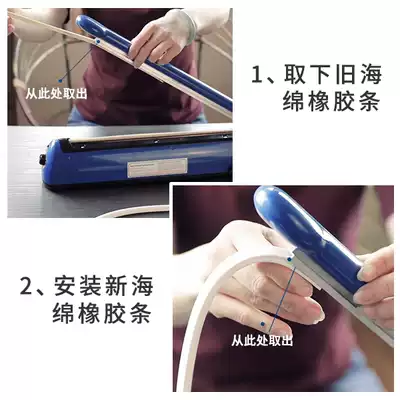 从此处取出

1、取下旧海绵橡胶条

2、安装新海绵橡胶条

从此处取出