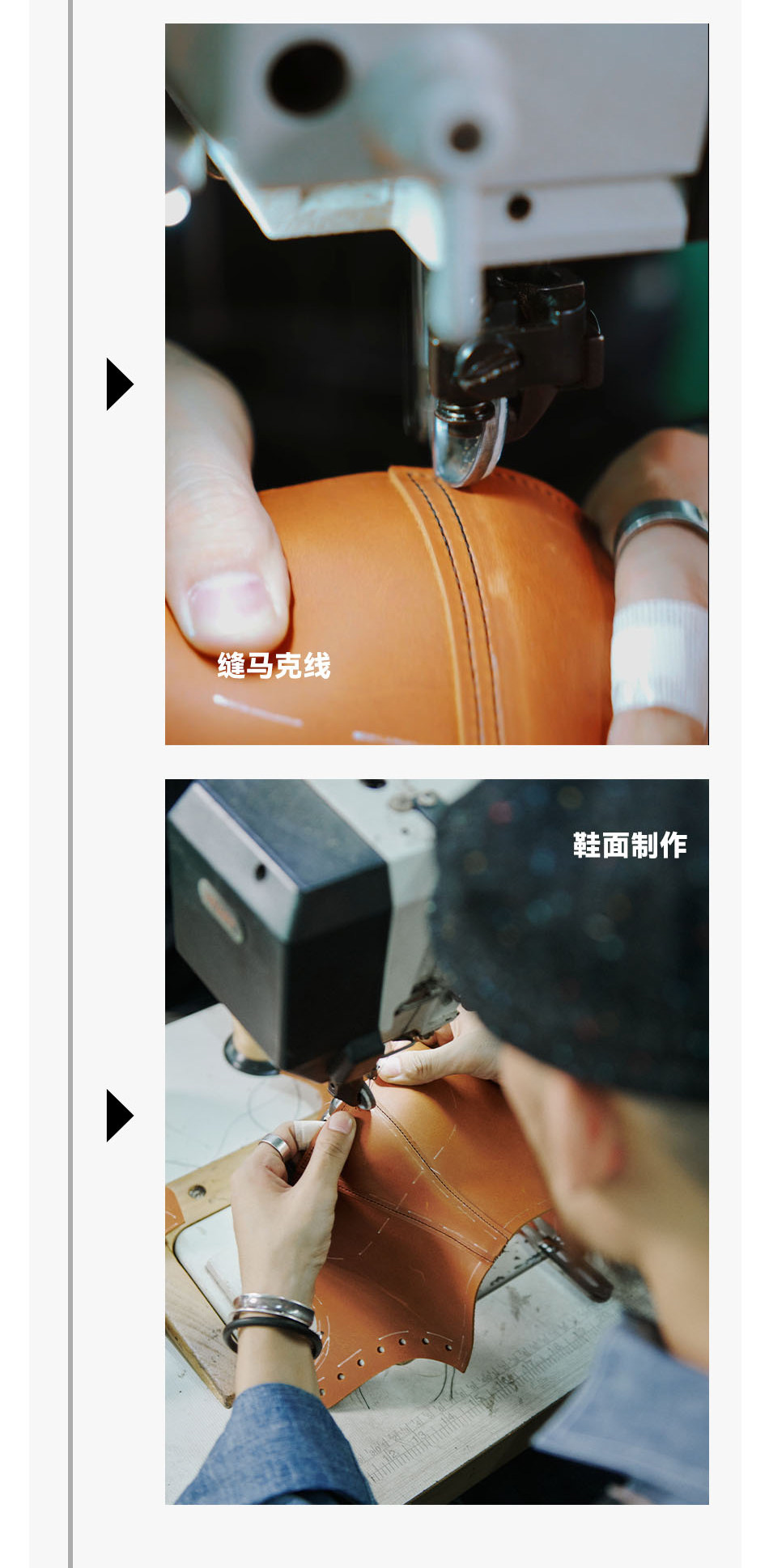 缝马克线

鞋面制作