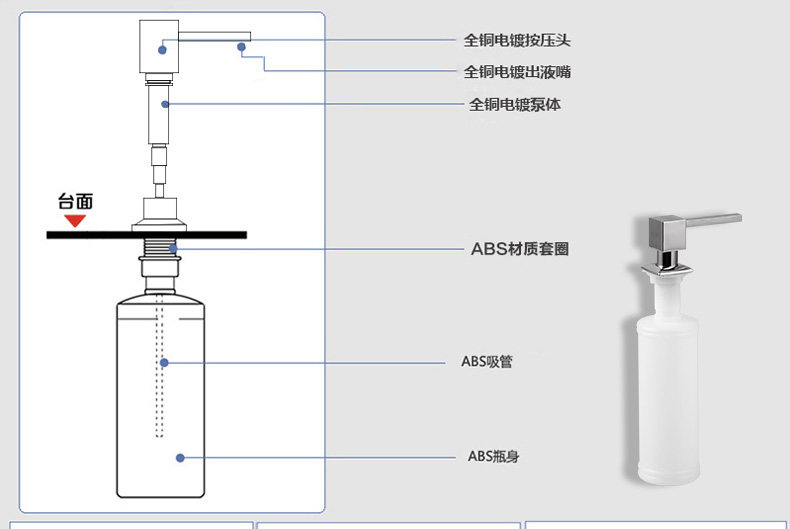 全铜电镀按压头
全铜电镀出液嘴
全铜电镀泵体
台面
ABS材质套圈
ABS吸管
ABS瓶身