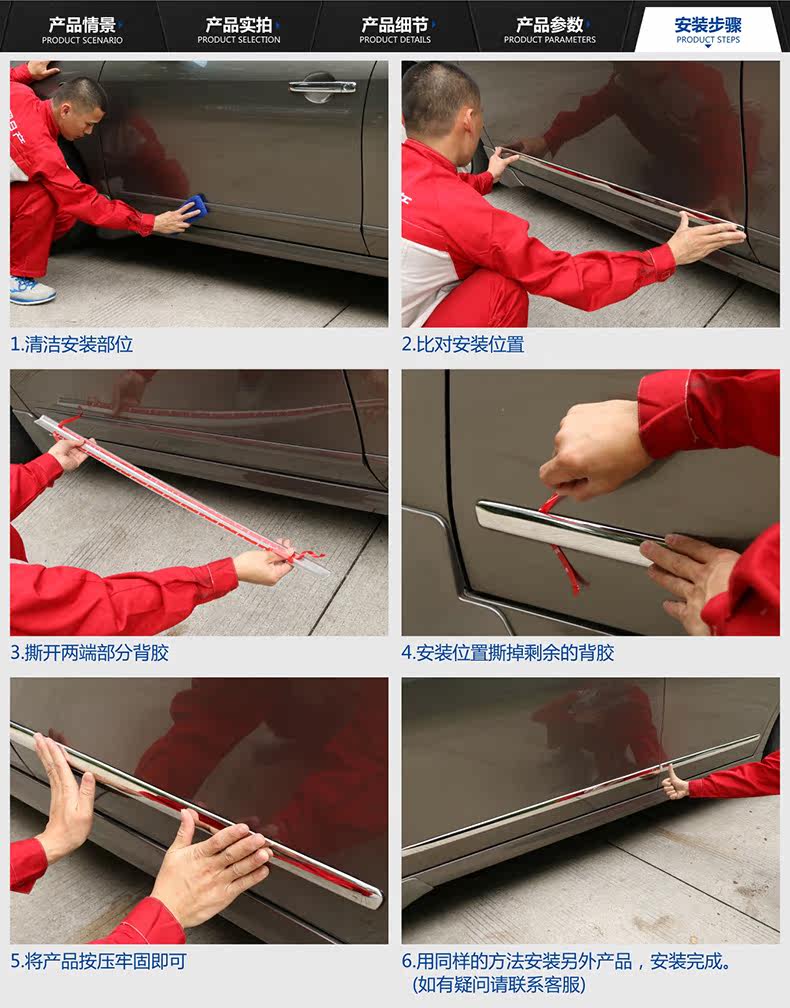 产品情景
PRODUCT SCENARIO

产品实拍
PRODUCT SELECTION

产品细节
PRODUCT DETAILS

产品参数
PRODUCT PARAMETERS

安装步骤
PRODUCT STEPS

1.清洁安装部位

2.比对安装位置

3.撕开两端部分背胶

4.安装位置撕掉剩余的背胶

5.将产品按压牢固即可

6.用同样的方法安装另外产品，安装完成。
(如有疑问请联系客服)