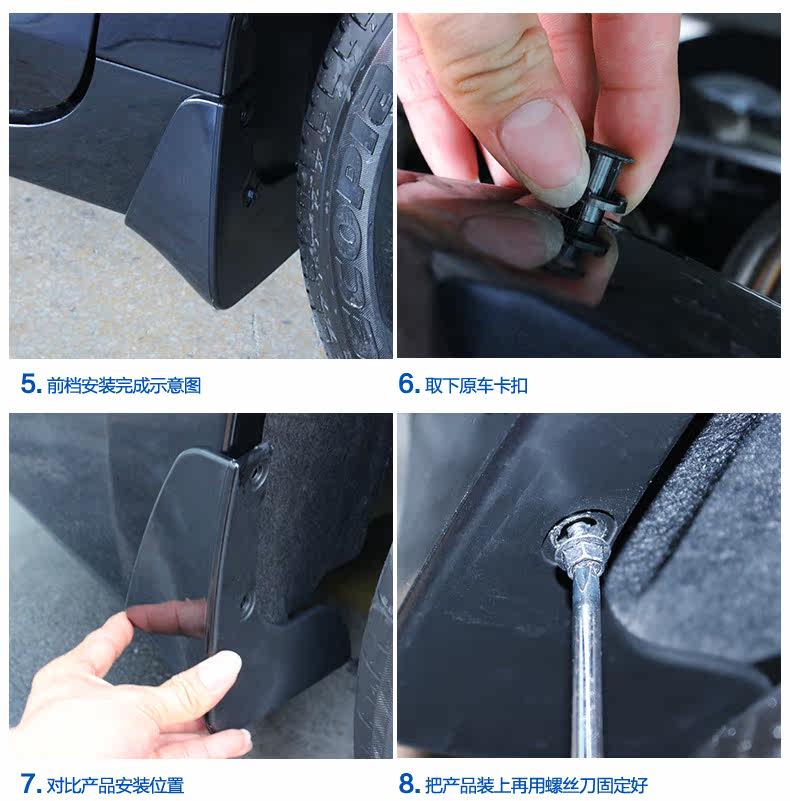 5. 前档安装完成示意图

6. 取下原车卡扣

7. 对比产品安装位置

8. 把产品装上再用螺丝刀固定好