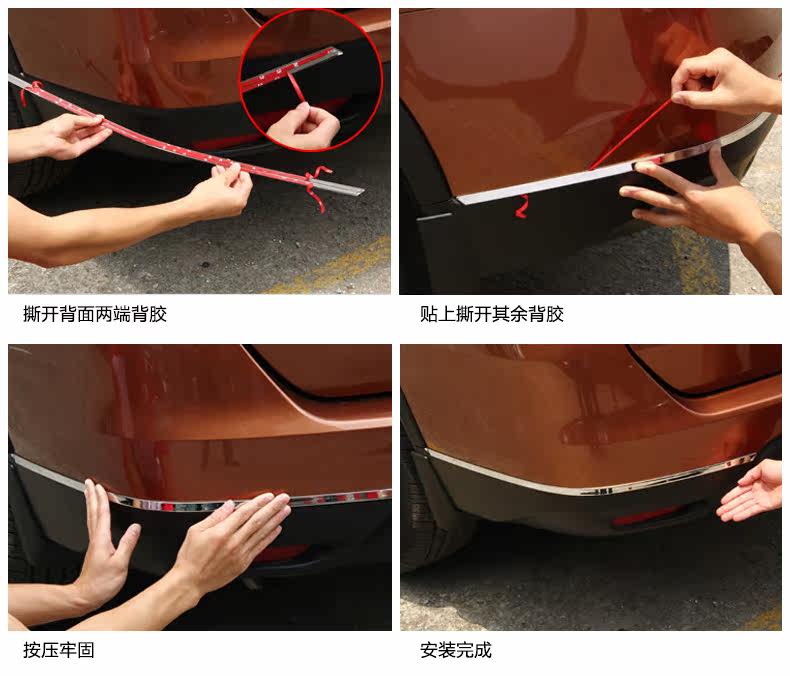 撕开背面两端背胶

贴上撕开其余背胶

按压牢固

安装完成