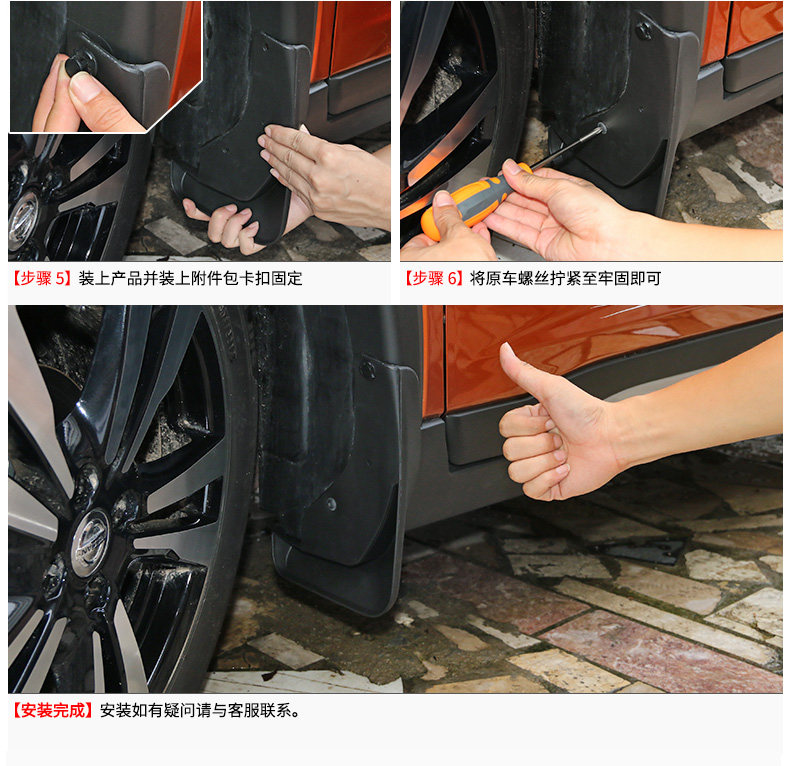 【步骤 5】装上产品并装上附件包卡扣固定

【步骤 6】将原车螺丝拧紧至牢固即可

【安装完成】安装如有疑问请与客服联系。