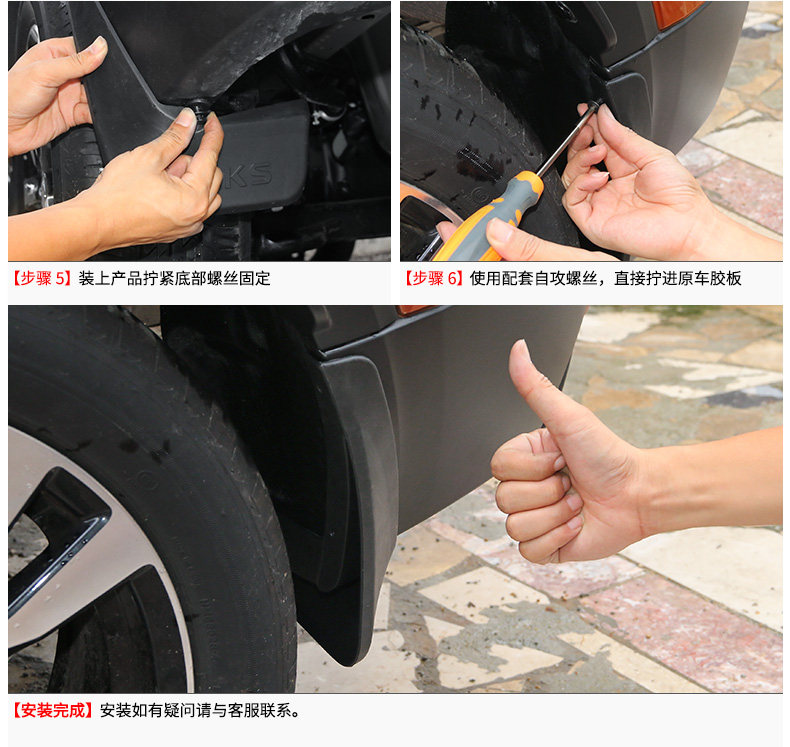 KS

【步骤 5】装上产品拧紧底部螺丝固定

【步骤 6】使用配套自攻螺丝，直接拧进原车胶板

【安装完成】安装如有疑问请与客服联系。