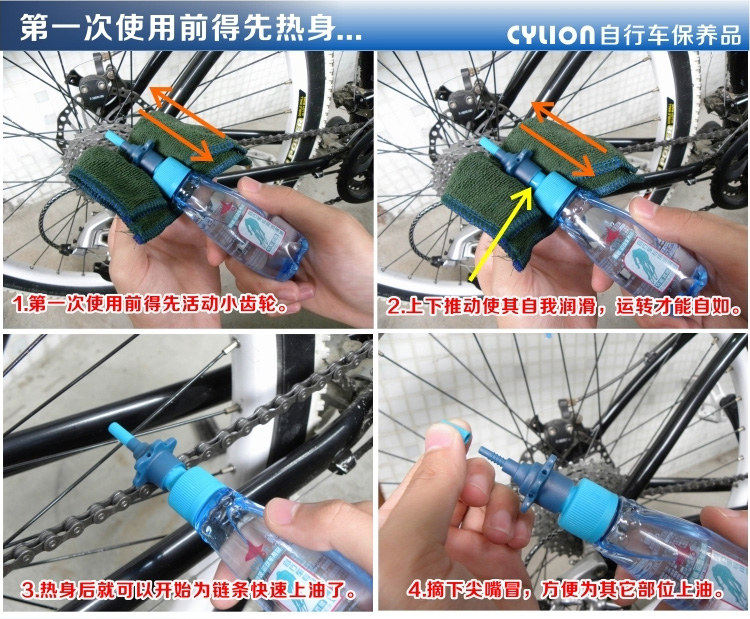 第一次使用前得先热身...

CYLION自行车保养品

1.第一次使用前得先活动小齿轮。

2.上下推动使其自我润滑，运转才能自如。

3.热身后就可以开始为链条快速上油了。

4.摘下尖嘴冒，方便为其它部位上油。