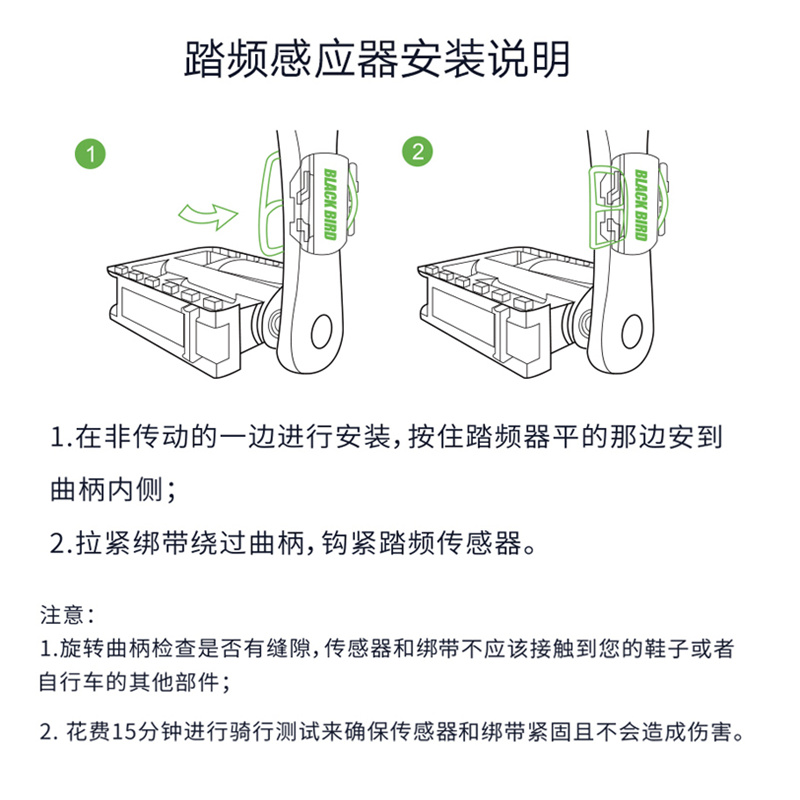 踏频感应器安装说明

1

BLACK BIRD

2

BLACK BIRD

1.在非传动的一边进行安装，按住踏频器平的那边安到曲柄内侧；

2.拉紧绑带绕过曲柄，钩紧踏频传感器。

注意：

1.旋转曲柄检查是否有缝隙，传感器和绑带不应该接触到您的鞋子或者自行车的其他部件；

2. 花费15分钟进行骑行测试来确保传感器和绑带紧固且不会造成伤害。