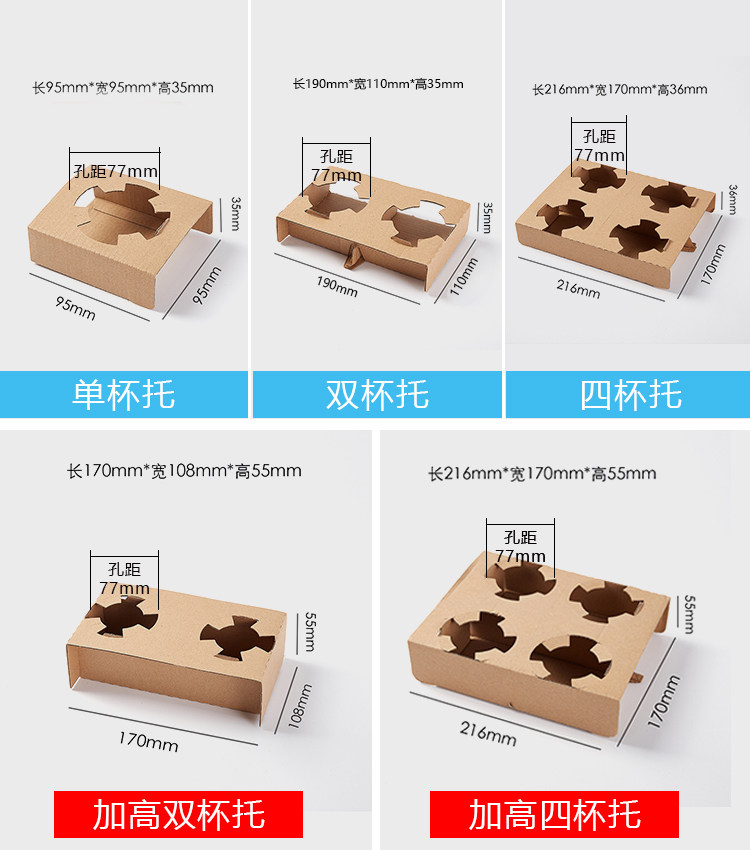 长95mm*宽95mm*高35mm

孔距77mm

35mm

95mm

95mm

单杯托

长190mm*宽110mm*高35mm

孔距 77mm

35mm

190mm

110mm

双杯托

长216mm*宽170mm*高36mm

孔距 77mm

36mm

216mm

170mm

四杯托

长170mm*宽108mm*高55mm

孔距 77mm

55mm

170mm

108mm

加高双杯托

长216mm*宽170mm*高55mm

孔距 77mm

55mm

216mm

170mm

加高四杯托