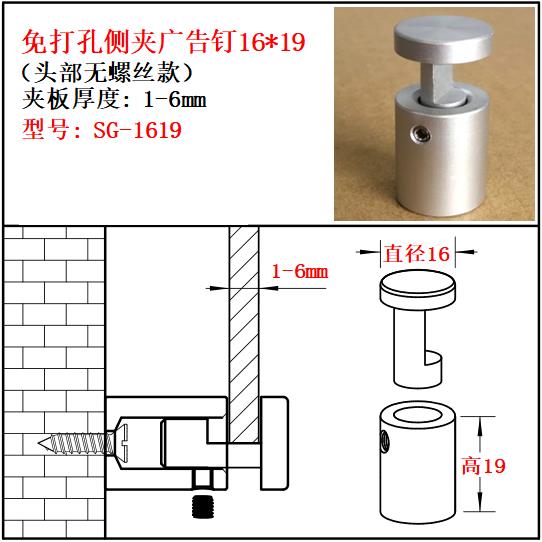 免打孔侧夹广告钉16*19
（头部无螺丝款）
夹板厚度：1-6㎜
型号：SG-1619

1-6㎜

直径16

高19